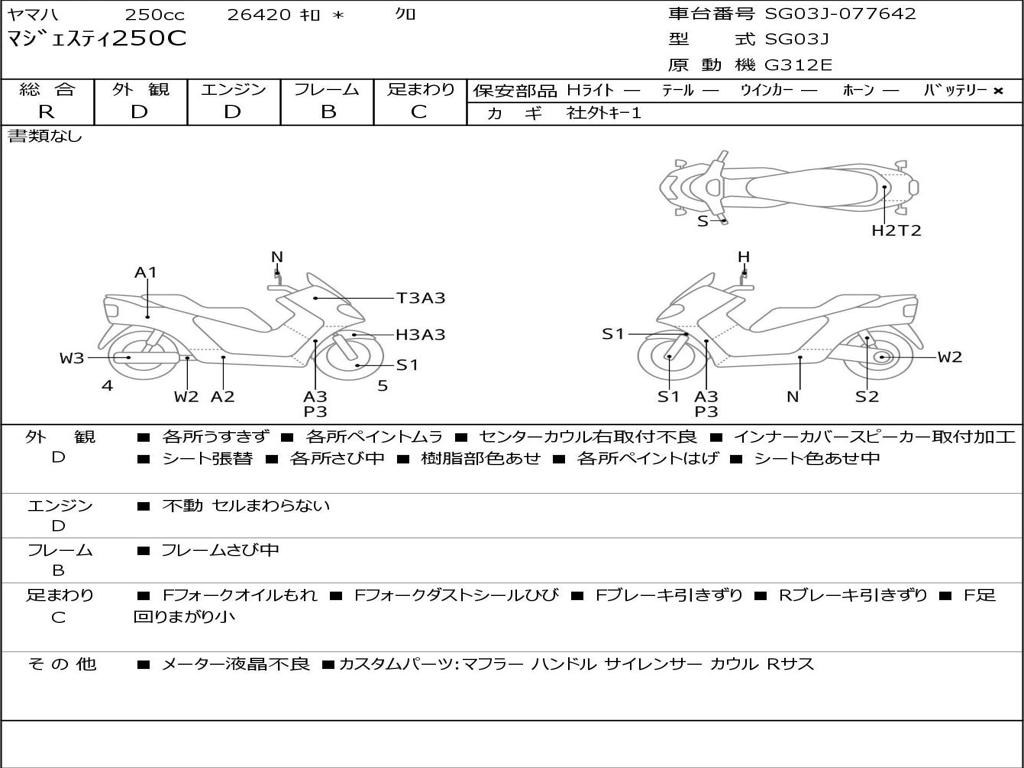 ヤマハ 250cc 26420 ｷﾛ ＊ クロ
マジェスティ250C

車台番号 SG03J-077642
型 式 SG03J
原 動 機 G312E

| 総 合 | 外 観 | エンジン | フレーム | 足まわり |
|---|---|---|---|---|
| R | D | D | B | C |

保安部品 Hライト ― テール ― ウインカー ― ホーン ― バッテリー ×
カ ギ 社外キー1

書類なし

S
H2T2
A1
N
T3A3
H3A3
W3
S1
4
W2 A2
A3 P3
5
H
S1
W2
S1 A3 P3
N
S2

外 観 D
■ 各所うすきず ■ 各所ペイントムラ ■ センターカウル右取付不良 ■ インナーカバースピーカー取付加工 ■ シート張替 ■ 各所さび中 ■ 樹脂部色あせ ■ 各所ペイントはげ ■ シート色あせ中

エンジン D
■ 不動 セルまわらない

フレーム B
■ フレームさび中

足まわり C
■ Fフォークオイルもれ ■ Fフォークダストシールひび ■ Fブレーキ引きずり ■ Rブレーキ引きずり ■ F足回りまがり小

そ の 他
■ メーター液晶不良 ■カスタムパーツ:マフラー ハンドル サイレンサー カウル Rサス