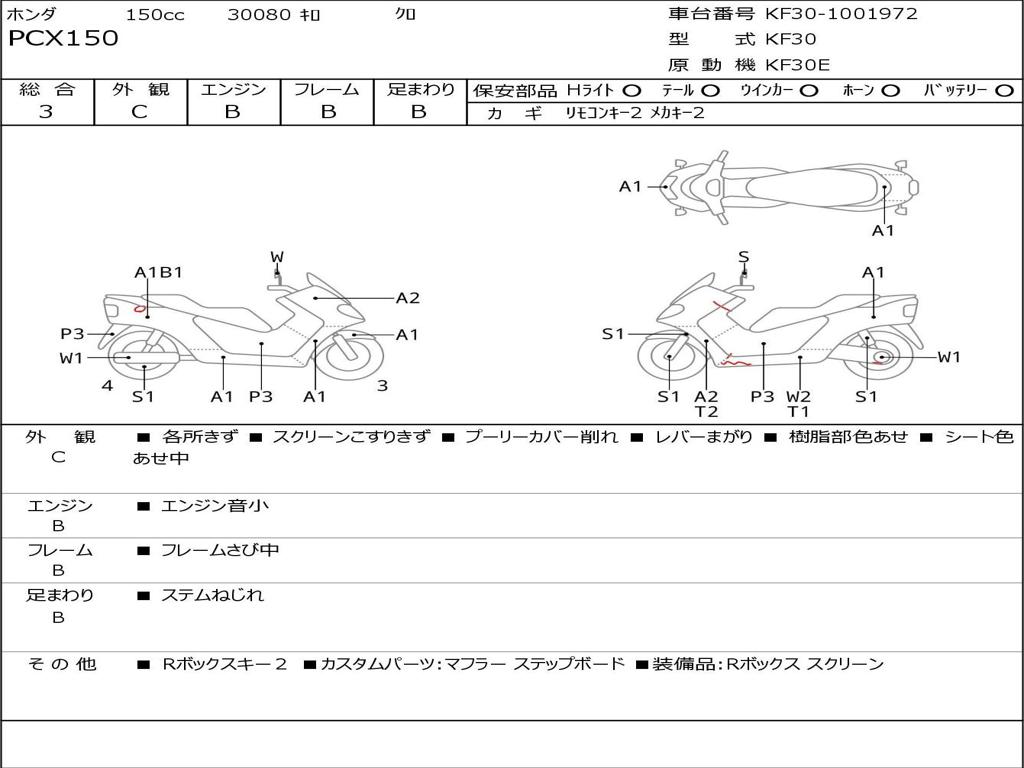 ホンダ 150cc 30080 ｷﾛ ｸﾛ
PCX150

車台番号 KF30-1001972
型 式 KF30
原 動 機 KF30E

| 総 合 | 外 観 | エンジン | フレーム | 足まわり |
|---|---|---|---|---|
| 3 | C | B | B | B |

保安部品 Hﾗｲﾄ ○ ﾃｰﾙ ○ ｳｲﾝｶｰ ○ ﾎｰﾝ ○ ﾊﾞｯﾃﾘｰ ○
カ ギ ﾘﾓｺﾝｷｰ2 ﾒｶｷｰ2

A1
A1
A1B1
W
A2
P3
A1
W1
4
S1
A1
P3
A1
3
S
A1
S1
W1
S1
A2
T2
P3
W2
T1
S1

外 観
C
■ 各所きず ■ スクリーンこすりきず ■ プーリーカバー削れ ■ レバーまがり ■ 樹脂部色あせ ■ シート色あせ中

エンジン
B
■ エンジン音小

フレーム
B
■ フレームさび中

足まわり
B
■ ステムねじれ

そ の 他
■ Rボックスキー２ ■カスタムパーツ:マフラー ステップボード ■装備品:Rボックス スクリーン