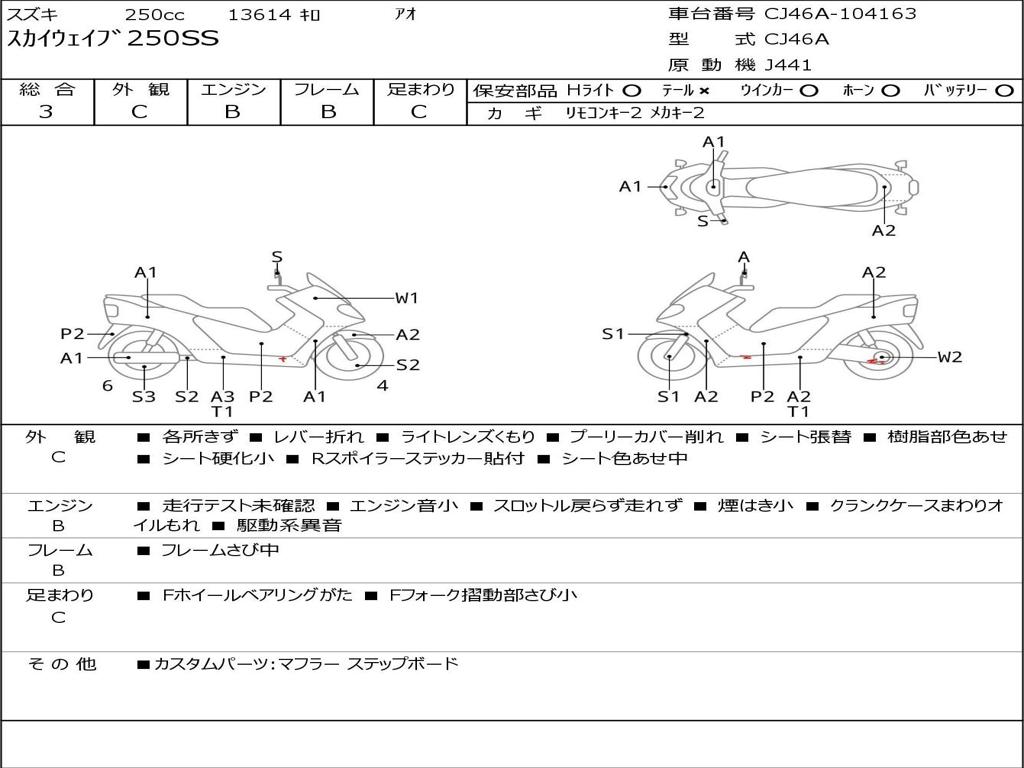 スズキ 250cc 13614 ｷﾛ ｱｵ
スカイウェイブ 250SS

車台番号 CJ46A-104163
型 式 CJ46A
原 動 機 J441

| 総 合 | 外 観 | エンジン | フレーム | 足まわり |
|---|---|---|---|---|
| 3 | C | B | B | C |

保安部品 Hライト ○ テール × ウインカー ○ ホーン ○ バッテリー ○
カ ギ リモコンキー2 メカキー2

A1
A1
S
A2

S
A1
W1
P2
A2
A1
S2
6
4
S3 S2 A3 P2 A1
T1

A
A2
S1
W2
S1 A2 P2 A2
T1

外 観
C
■ 各所きず ■ レバー折れ ■ ライトレンズくもり ■ プーリーカバー削れ ■ シート張替 ■ 樹脂部色あせ ■ シート硬化小 ■ Rスポイラーステッカー貼付 ■ シート色あせ中

エンジン
B
■ 走行テスト未確認 ■ エンジン音小 ■ スロットル戻らず走れず ■ 煙はき小 ■ クランクケースまわりオイルもれ ■ 駆動系異音

フレーム
B
■ フレームさび中

足まわり
C
■ Fホイールベアリングがた ■ Fフォーク摺動部さび小

そ の 他
■カスタムパーツ:マフラー ステップボード