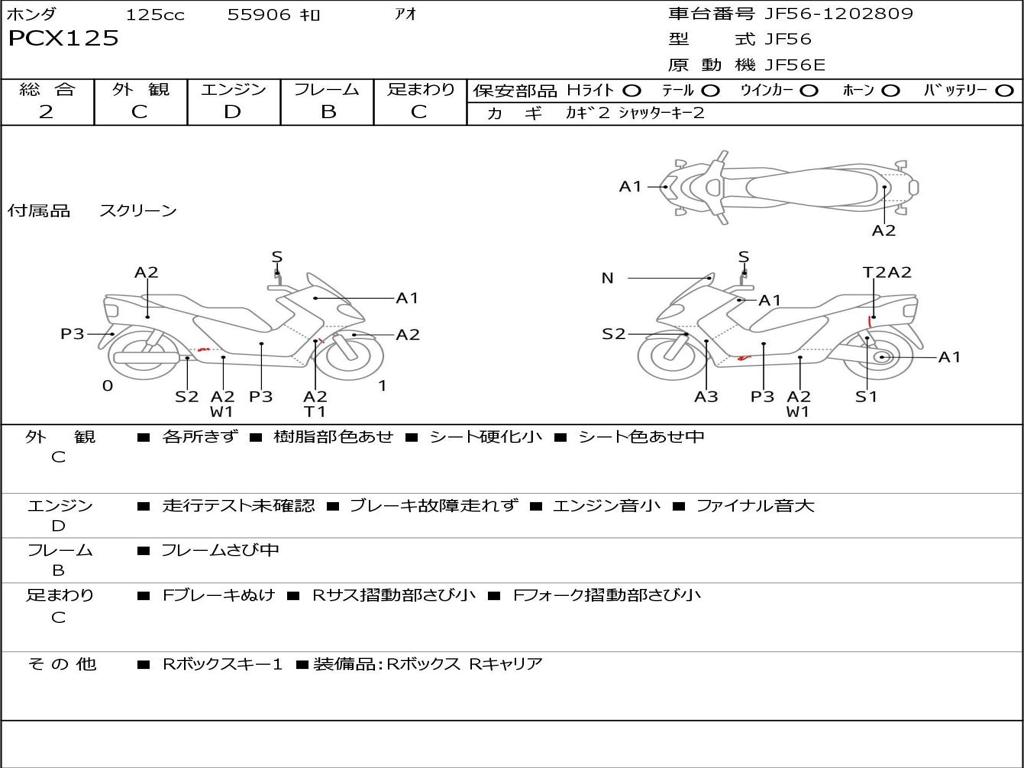 ホンダ 125cc 55906 ｷﾛ ｱｵ
PCX125

車台番号 JF56-1202809
型 式 JF56
原 動 機 JF56E

| 総 合 | 外 観 | エンジン | フレーム | 足まわり |
|---|---|---|---|---|
| 2 | C | D | B | C |

保安部品 Hライト ○ テール ○ ウインカー ○ ホーン ○ バッテリー ○
カ ギ カギ2 シャッターキー2

付属品 スクリーン

A1
A2

A2
S
A1
P3
A2
0
S2
A2
W1
P3
A2
T1
1

N
S
T2A2
A1
S2
A1
A3
P3
A2
W1
S1

外 観
C
■ 各所きず ■ 樹脂部色あせ ■ シート硬化小 ■ シート色あせ中

エンジン
D
■ 走行テスト未確認 ■ ブレーキ故障走れず ■ エンジン音小 ■ ファイナル音大

フレーム
B
■ フレームさび中

足まわり
C
■ Fブレーキぬけ ■ Rサス摺動部さび小 ■ Fフォーク摺動部さび小

そ の 他
■ Rボックスキー1 ■装備品:Rボックス Rキャリア