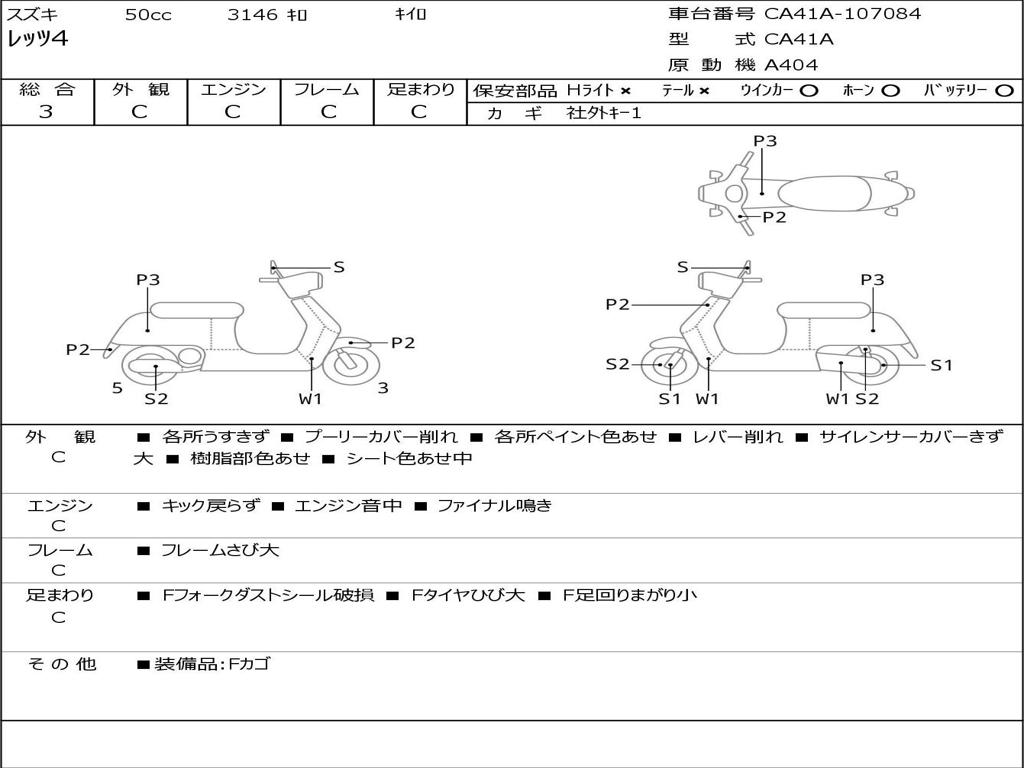 スズキ 50cc 3146 ｷﾛ ｷｲﾛ
レッツ4

車台番号 CA41A-107084
型 式 CA41A
原 動 機 A404

| 総 合 | 外 観 | エンジン | フレーム | 足まわり |
|---|---|---|---|---|
| 3 | C | C | C | C |

保安部品 Hライト × テール × ウインカー ○ ホーン ○ バッテリー ○
カ ギ 社外キー1

P3
P2

S
P3
P2
P2
5
S2
W1
3

S
P2
P3
S2
S1
S1
W1
W1
S2

外 観
C
■ 各所うすきず ■ プーリーカバー削れ ■ 各所ペイント色あせ ■ レバー削れ ■ サイレンサーカバーきず大 ■ 樹脂部色あせ ■ シート色あせ中

エンジン
C
■ キック戻らず ■ エンジン音中 ■ ファイナル鳴き

フレーム
C
■ フレームさび大

足まわり
C
■ Fフォークダストシール破損 ■ Fタイヤひび大 ■ F足回りまがり小

そ の 他
■装備品:Fカゴ