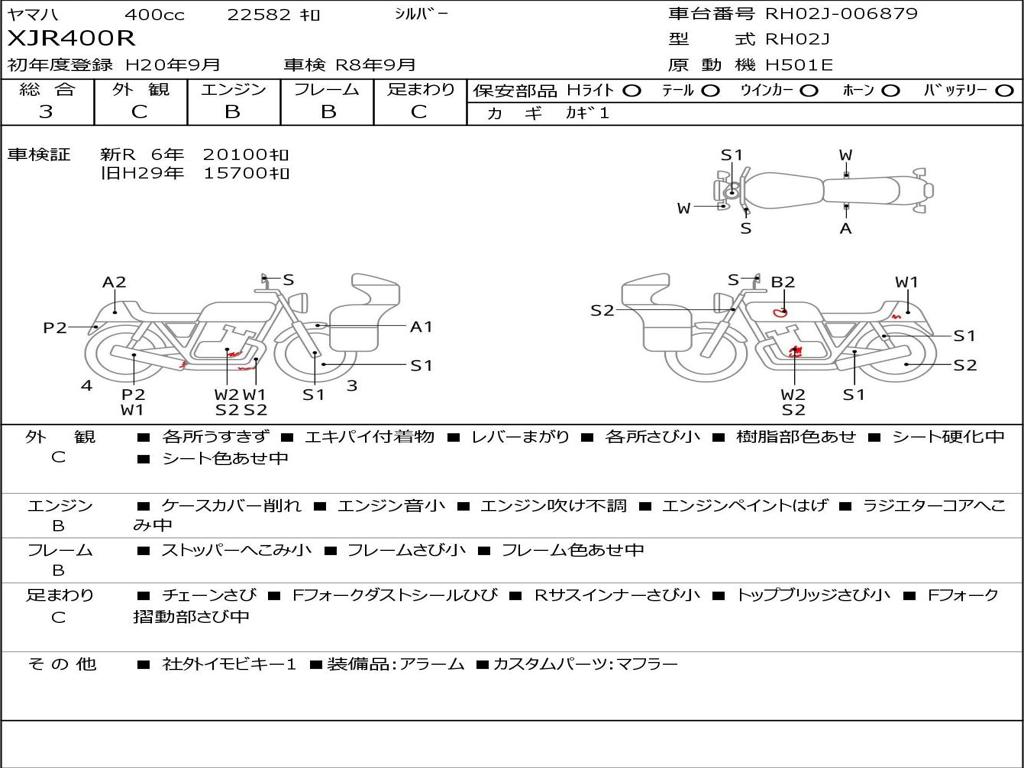 ヤマハ 400cc 22582 ｷﾛ ｼﾙﾊﾞｰ
XJR400R
初年度登録 H20年9月 車検 R8年9月

車台番号 RH02J-006879
型 式 RH02J
原 動 機 H501E

| 総 合 | 外 観 | エンジン | フレーム | 足まわり |
|---|---|---|---|---|
| 3 | C | B | B | C |

保安部品 Hﾗｲﾄ ○ ﾃｰﾙ ○ ｳｲﾝｶｰ ○ ﾎｰﾝ ○ ﾊﾞｯﾃﾘｰ ○
カ ギ ｶｷﾞ1

車検証 新R 6年 20100ｷﾛ
旧H29年 15700ｷﾛ

S1 W W S A

A2 S P2 A1 S1 4 P2 W1 W2 S2 W1 S2 S1 3

S B2 W1 S2 S1 S2 W2 S2 S1

外 観 C ■ 各所うすきず ■ エキパイ付着物 ■ レバーまがり ■ 各所さび小 ■ 樹脂部色あせ ■ シート硬化中 ■ シート色あせ中

エンジン B ■ ケースカバー削れ ■ エンジン音小 ■ エンジン吹け不調 ■ エンジンペイントはげ ■ ラジエターコアへこみ中

フレーム B ■ ストッパーへこみ小 ■ フレームさび小 ■ フレーム色あせ中

足まわり C ■ チェーンさび ■ Fフォークダストシールひび ■ Rサスインナーさび小 ■ トップブリッジさび小 ■ Fフォーク摺動部さび中

そ の 他 ■ 社外イモビキー1 ■装備品:アラーム ■カスタムパーツ:マフラー