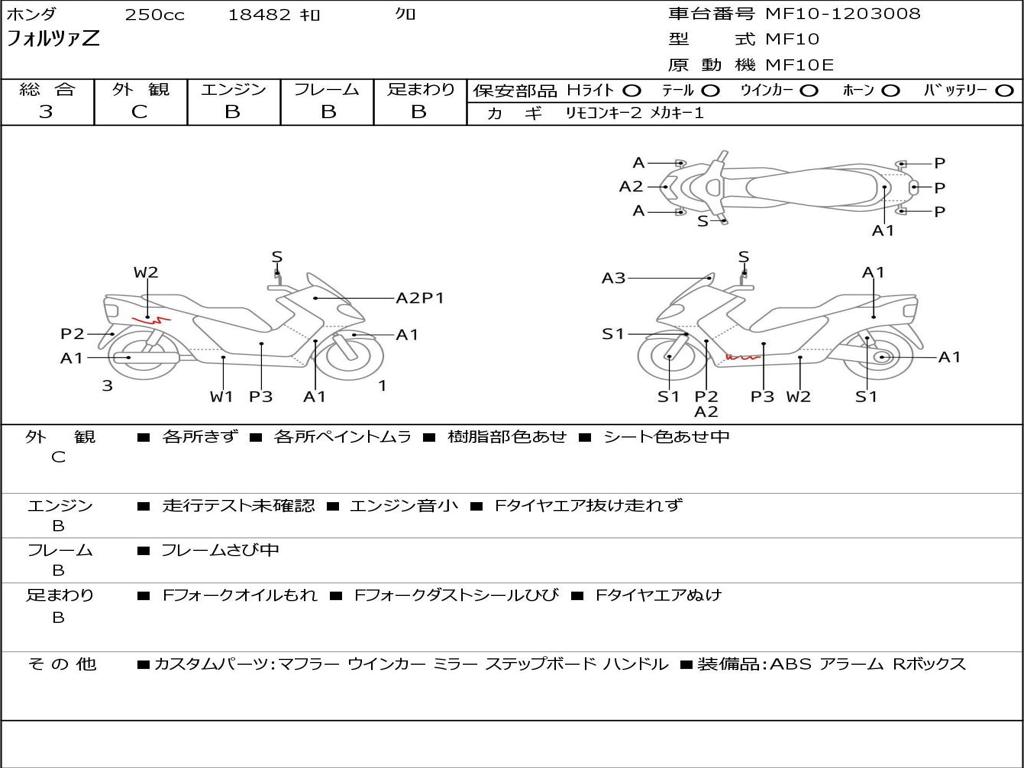 ホンダ 250cc 18482 ｷﾛ ｸﾛ
フォルツァZ

車台番号 MF10-1203008
型 式 MF10
原 動 機 MF10E

| 総 合 | 外 観 | エンジン | フレーム | 足まわり |
|---|---|---|---|---|
| 3 | C | B | B | B |

保安部品 Hライト ○ テール ○ ウインカー ○ ホーン ○ バッテリー ○
カ ギ リモコンキー2 メカキー1

A A2 A S P P P A1

W2 S A2P1 P2 A1 A1 3 W1 P3 A1 1

A3 S A1 S1 A1 S1 P2 A2 P3 W2 S1

外 観 C ■ 各所きず ■ 各所ペイントムラ ■ 樹脂部色あせ ■ シート色あせ中

エンジン B ■ 走行テスト未確認 ■ エンジン音小 ■ Fタイヤエア抜け走れず

フレーム B ■ フレームさび中

足まわり B ■ Fフォークオイルもれ ■ Fフォークダストシールひび ■ Fタイヤエアぬけ

そ の 他 ■カスタムパーツ:マフラー ウインカー ミラー ステップボード ハンドル ■装備品:ABS アラーム Rボックス