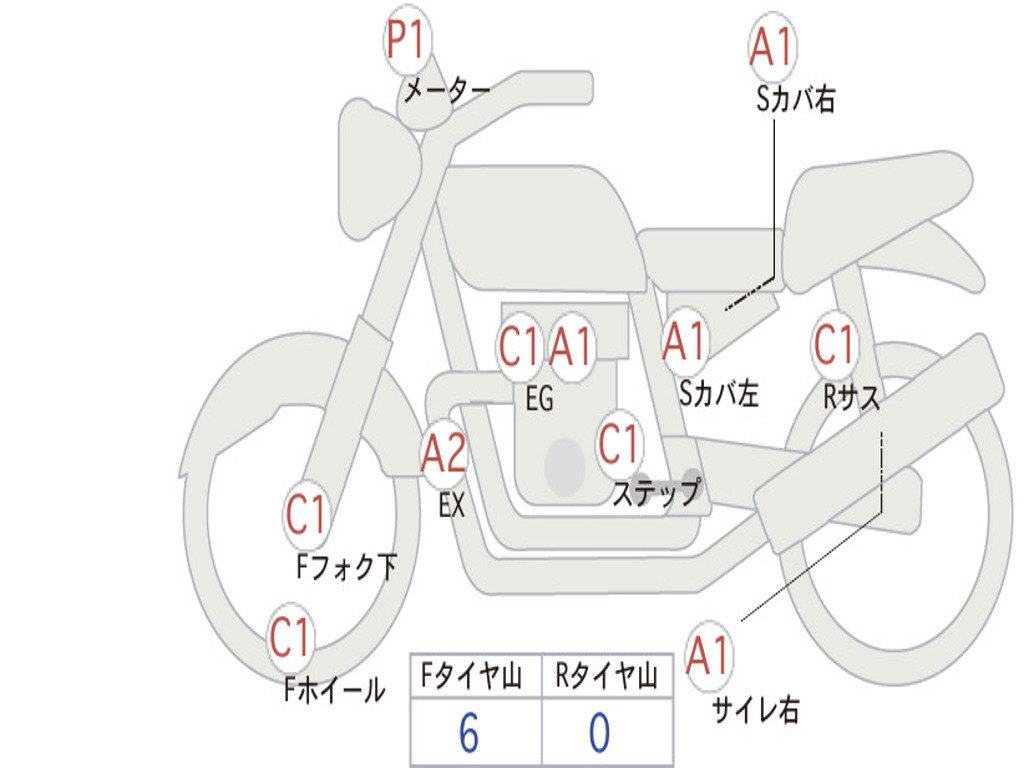 P1
メーター

A1
Sカバ右

C1 A1
EG

A1
Sカバ左

C1
Rサス

A2
EX

C1
ステップ

C1
Fフォク下

C1
Fホイール

A1
サイレ右

| Fタイヤ山 | Rタイヤ山 |
|---|---|
| 6 | 0 |