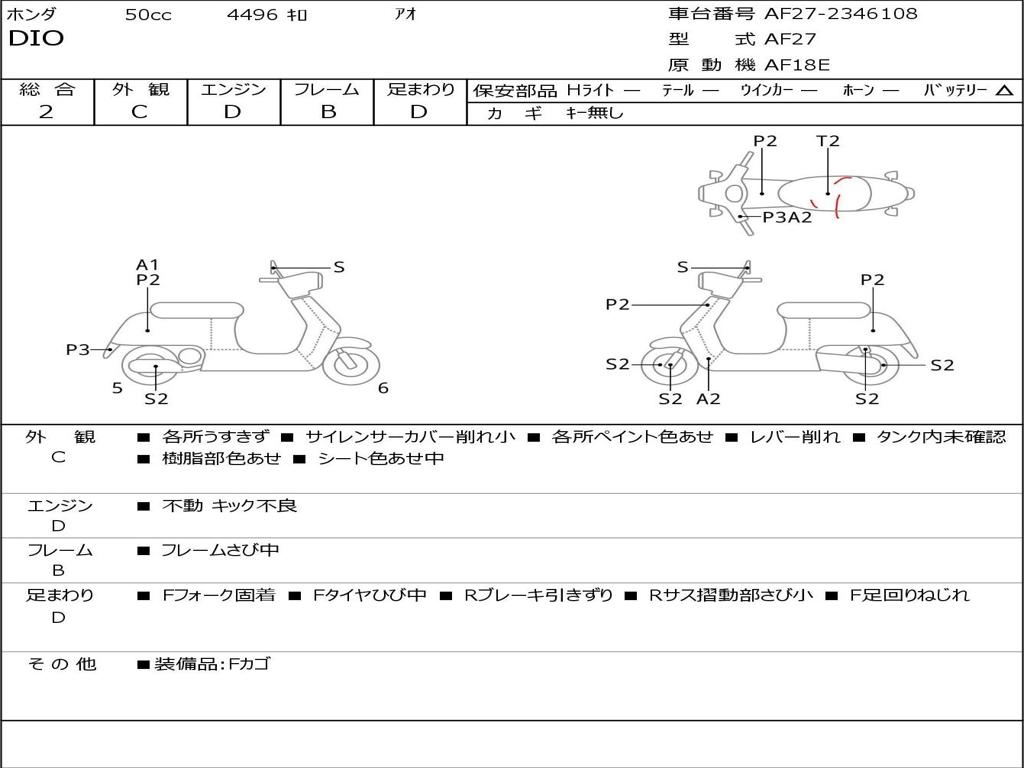 ホンダ 50cc 4496 ｷﾛ ｱｵ
DIO

車台番号 AF27-2346108
型 式 AF27
原 動 機 AF18E

| 総 合 | 外 観 | エンジン | フレーム | 足まわり |
|---|---|---|---|---|
| 2 | C | D | B | D |

保安部品 Hライト — テール — ウインカー — ホーン — バッテリー △
カ ギ キー無し

P2 T2
P3A2

A1
P2
S
P3
5
S2
6

S
P2
P2
S2
S2
S2
A2
S2

外 観 C ■ 各所うすきず ■ サイレンサーカバー削れ小 ■ 各所ペイント色あせ ■ レバー削れ ■ タンク内未確認 ■ 樹脂部色あせ ■ シート色あせ中

エンジン D ■ 不動 キック不良

フレーム B ■ フレームさび中

足まわり D ■ Fフォーク固着 ■ Fタイヤひび中 ■ Rブレーキ引きずり ■ Rサス摺動部さび小 ■ F足回りねじれ

そ の 他 ■装備品:Fカゴ