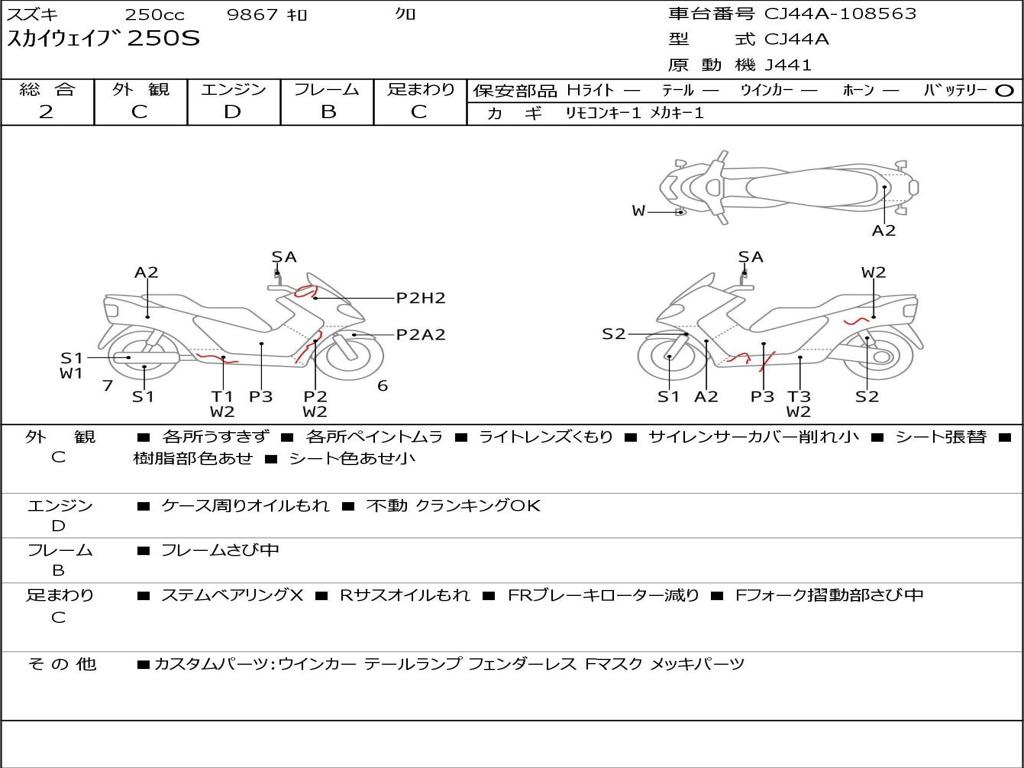 スズキ 250cc 9867 キロ クロ
スカイウェイブ 250S

車台番号 CJ44A-108563
型 式 CJ44A
原 動 機 J441

| 総 合 | 外 観 | エンジン | フレーム | 足まわり |
|---|---|---|---|---|
| 2 | C | D | B | C |

保安部品 Hライト ― テール ― ウインカー ― ホーン ― バッテリー ○
カ ギ リモコンキー1 メカキー1

W
A2
A2
SA
P2H2
P2A2
S1
W1
7
S1
T1
W2
P3
P2
W2
6
SA
W2
S2
S1
A2
P3
T3
W2
S2

外 観
C
■ 各所うすきず ■ 各所ペイントムラ ■ ライトレンズくもり ■ サイレンサーカバー削れ小 ■ シート張替 ■ 樹脂部色あせ ■ シート色あせ小

エンジン
D
■ ケース周りオイルもれ ■ 不動 クランキングOK

フレーム
B
■ フレームさび中

足まわり
C
■ ステムベアリングX ■ Rサスオイルもれ ■ FRブレーキローター減り ■ Fフォーク摺動部さび中

そ の 他
■カスタムパーツ:ウインカー テールランプ フェンダーレス Fマスク メッキパーツ