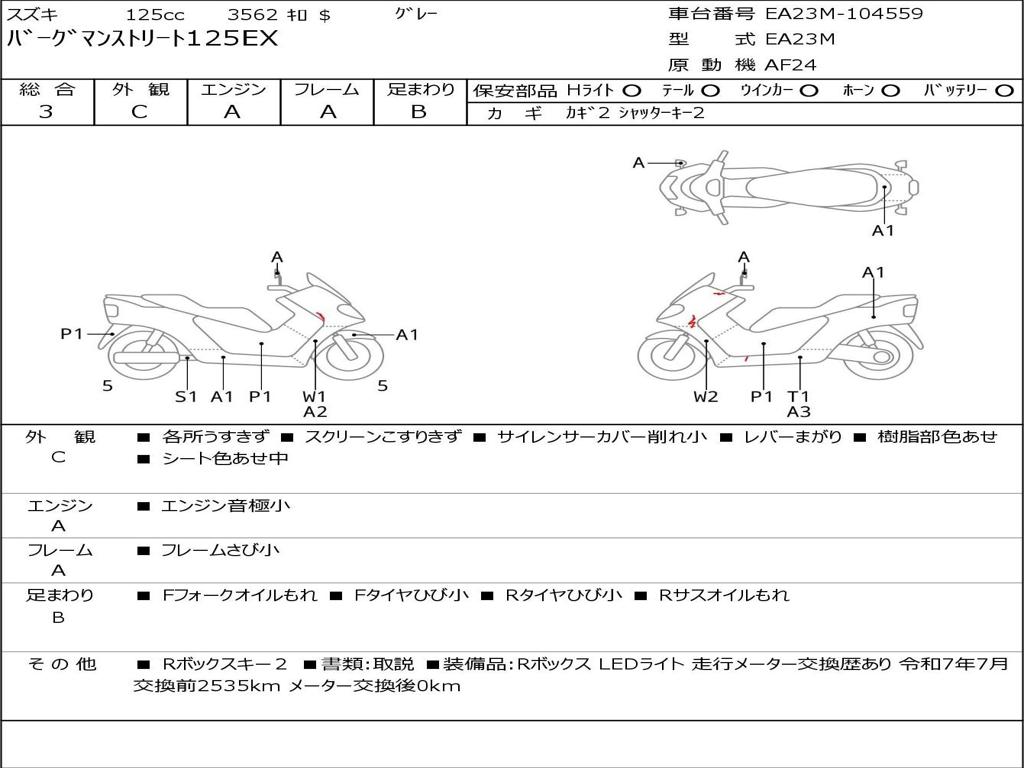 スズキ 125cc 3562 ｷﾛ $ ｸﾞﾚｰ
ﾊﾞｰｸﾞﾏﾝｽﾄﾘｰﾄ125EX

車台番号 EA23M-104559
型 式 EA23M
原 動 機 AF24

| 総 合 | 外 観 | エンジン | フレーム | 足まわり |
|---|---|---|---|---|
| 3 | C | A | A | B |

保安部品 Hﾗｲﾄ ○ ﾃｰﾙ ○ ｳｲﾝｶｰ ○ ﾎｰﾝ ○ ﾊﾞｯﾃﾘｰ ○
カ ギ ｶｷﾞ2 ｼｬｯﾀｰｷｰ2

A
A1
A
P1
A1
5
S1 A1 P1 W1 A2
5
A
A1
W2 P1 T1 A3

外 観
C
■ 各所うすきず ■ スクリーンこすりきず ■ サイレンサーカバー削れ小 ■ レバーまがり ■ 樹脂部色あせ ■ シート色あせ中

エンジン
A
■ エンジン音極小

フレーム
A
■ フレームさび小

足まわり
B
■ Fフォークオイルもれ ■ Fタイヤひび小 ■ Rタイヤひび小 ■ Rサスオイルもれ

そ の 他
■ Rボックスキー２ ■書類:取説 ■装備品:Rボックス LEDライト 走行メーター交換歴あり 令和7年7月 交換前2535km メーター交換後0km