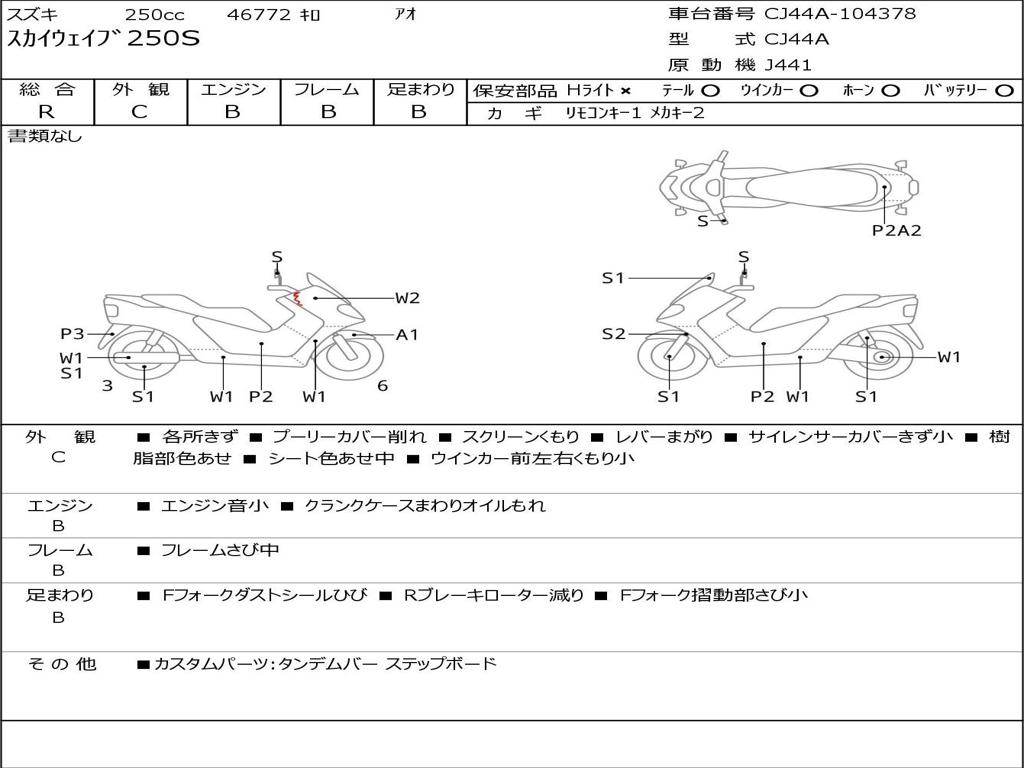 スズキ 250cc 46772 ｷﾛ ｱｵ
スカイウェイブ 250S

車台番号 CJ44A-104378
型 式 CJ44A
原 動 機 J441

| 総 合 | 外 観 | エンジン | フレーム | 足まわり |
|---|---|---|---|---|
| R | C | B | B | B |

保安部品 Hライト × テール ○ ウインカー ○ ホーン ○ バッテリー ○
カ ギ リモコンキー1 メカキー2

書類なし

S
P2A2
S
W2
P3
A1
W1
S1
3
S1
W1
P2
W1
6
S1
S
S2
W1
S1
P2
W1
S1

外 観 C ■ 各所きず ■ プーリーカバー削れ ■ スクリーンくもり ■ レバーまがり ■ サイレンサーカバーきず小 ■ 樹脂部色あせ ■ シート色あせ中 ■ ウインカー前左右くもり小

エンジン B ■ エンジン音小 ■ クランクケースまわりオイルもれ

フレーム B ■ フレームさび中

足まわり B ■ Fフォークダストシールひび ■ Rブレーキローター減り ■ Fフォーク摺動部さび小

そ の 他 ■カスタムパーツ:タンデムバー ステップボード