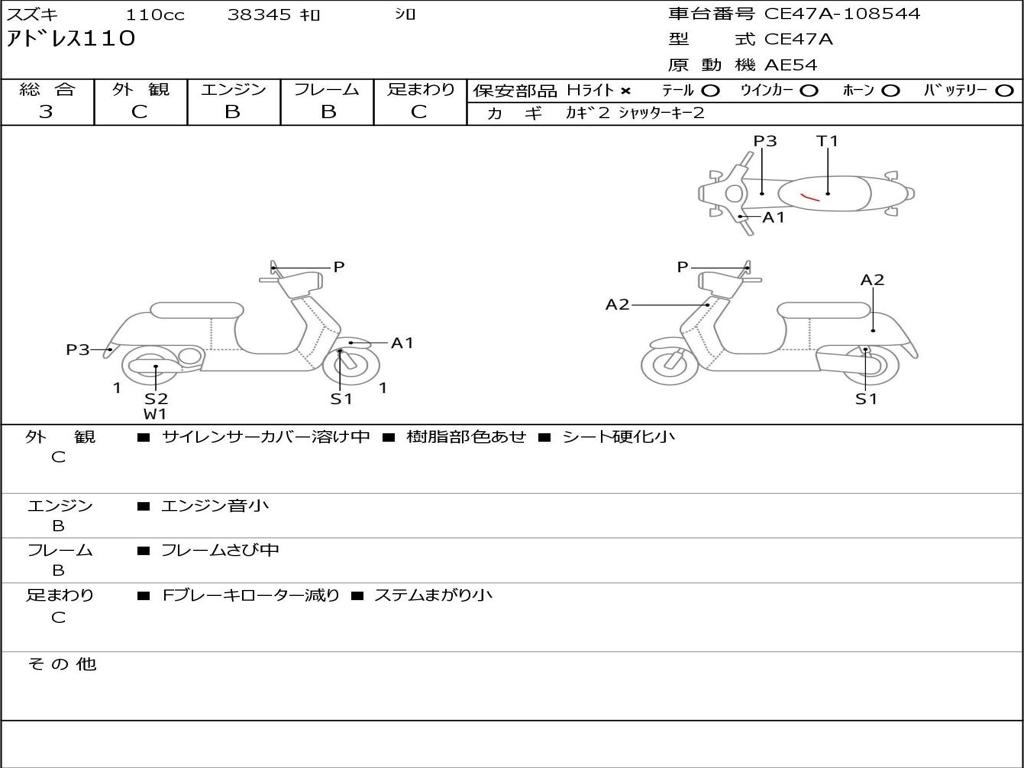 スズキ 110cc 38345 ｷﾛ ｼﾛ
ｱﾄﾞﾚｽ110

車台番号 CE47A-108544
型 式 CE47A
原 動 機 AE54

| 総 合 | 外 観 | エンジン | フレーム | 足まわり |
|---|---|---|---|---|
| 3 | C | B | B | C |

保安部品 Hﾗｲﾄ × ﾃｰﾙ ○ ｳｲﾝｶｰ ○ ﾎｰﾝ ○ ﾊﾞｯﾃﾘｰ ○
カ ギ ｶｷﾞ2 ｼｬｯﾀｰｷｰ2

P3 T1
A1

P
P3
A1
1
S2
W1
S1
1

P
A2
A2
S1

外 観 C ■ サイレンサーカバー溶け中 ■ 樹脂部色あせ ■ シート硬化小

エンジン B ■ エンジン音小

フレーム B ■ フレームさび中

足まわり C ■ Fブレーキローター減り ■ ステムまがり小

そ の 他