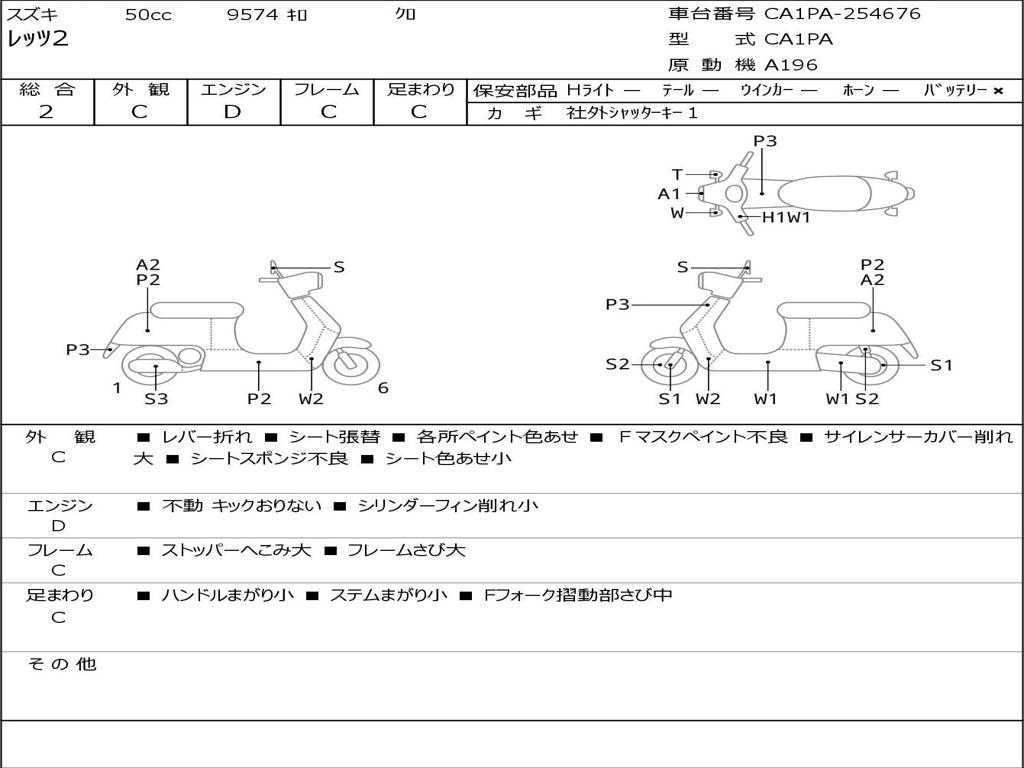 スズキ 50cc 9574 ｷﾛ ｸﾛ
レッツ2

車台番号 CA1PA-254676
型 式 CA1PA
原 動 機 A196

| 総 合 | 外 観 | エンジン | フレーム | 足まわり |
|---|---|---|---|---|
| 2 | C | D | C | C |

保安部品 Hライト — テール — ウインカー — ホーン — バッテリー ×
カ ギ 社外シャッターキー 1

P3
T
A1
W
H1W1

A2
P2
S
P3
1
S3
P2
W2
6

S
P2
A2
P3
S2
S1
S1
W2
W1
W1
S2

外 観
C
■ レバー折れ ■ シート張替 ■ 各所ペイント色あせ ■ Fマスクペイント不良 ■ サイレンサーカバー削れ大 ■ シートスポンジ不良 ■ シート色あせ小

エンジン
D
■ 不動 キックおりない ■ シリンダーフィン削れ小

フレーム
C
■ ストッパーへこみ大 ■ フレームさび大

足まわり
C
■ ハンドルまがり小 ■ ステムまがり小 ■ Fフォーク摺動部さび中

そ の 他