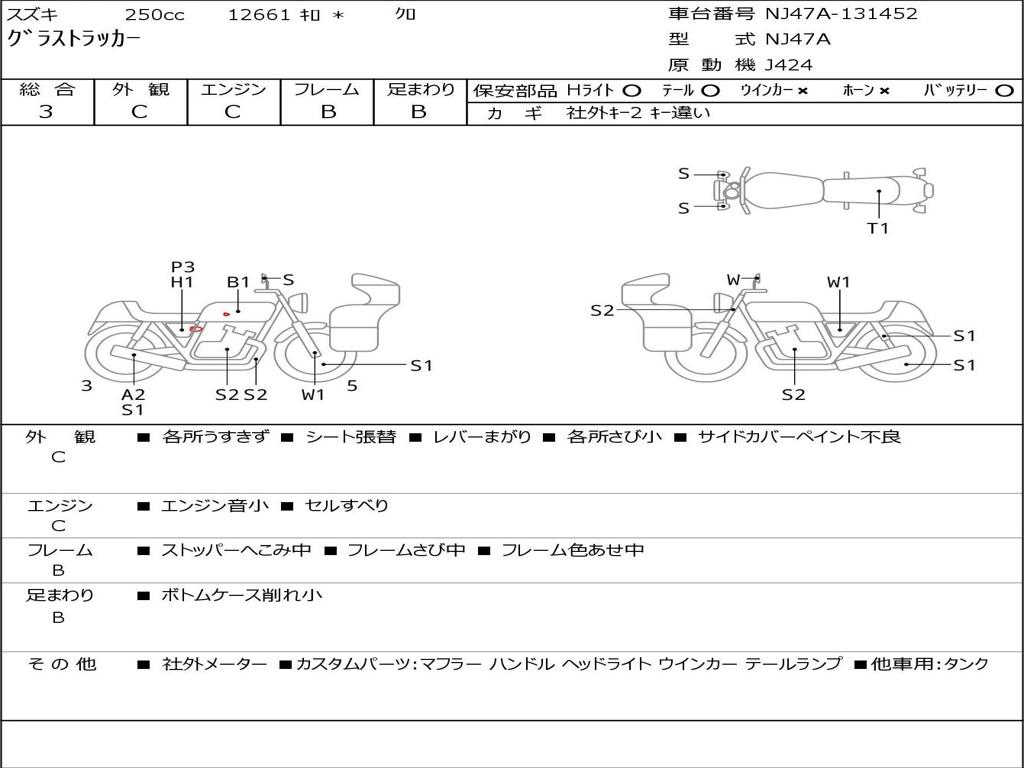 スズキ 250cc 12661 ｷﾛ ＊ ｸﾛ
ｸﾞﾗｽﾄﾗｯｶｰ

車台番号 NJ47A-131452
型 式 NJ47A
原 動 機 J424

| 総 合 | 外 観 | エンジン | フレーム | 足まわり |
|---|---|---|---|---|
| 3 | C | C | B | B |

保安部品 Hﾗｲﾄ ○ ﾃｰﾙ ○ ｳｲﾝｶｰ × ﾎｰﾝ × ﾊﾞｯﾃﾘｰ ○
カ ギ 社外ｷｰ2 ｷｰ違い

S
S
T1

P3
H1
B1
S
3
A2
S1
S2 S2
W1
5
S1

W
W1
S2
S1
S1
S2

外 観 C ■ 各所うすきず ■ シート張替 ■ レバーまがり ■ 各所さび小 ■ サイドカバーペイント不良

エンジン C ■ エンジン音小 ■ セルすべり

フレーム B ■ ストッパーへこみ中 ■ フレームさび中 ■ フレーム色あせ中

足まわり B ■ ボトムケース削れ小

そ の 他 ■ 社外メーター ■カスタムパーツ:マフラー ハンドル ヘッドライト ウインカー テールランプ ■他車用:タンク