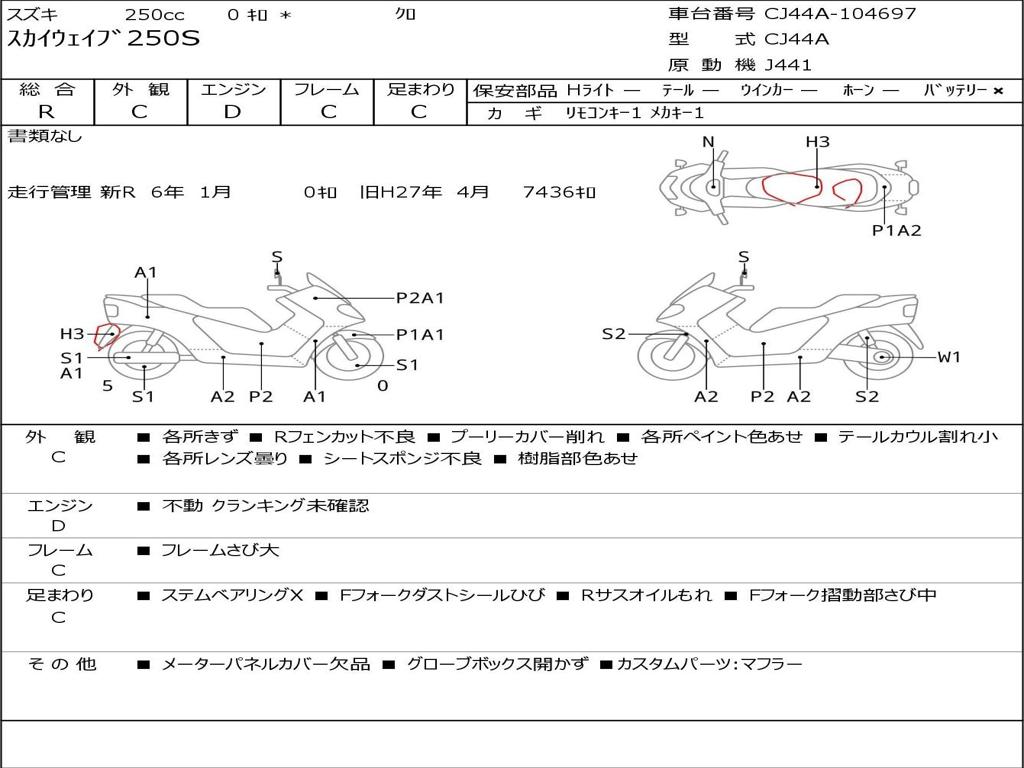 スズキ 250cc 0 ｷﾛ ＊ ｸﾛ

スカイウェイブ 250S

車台番号 CJ44A-104697

型 式 CJ44A

原 動 機 J441

| 総 合 | 外 観 | エンジン | フレーム | 足まわり |
|---|---|---|---|---|
| R | C | D | C | C |

保安部品 Hライト ― テール ― ウインカー ― ホーン ― バッテリー ×

カ ギ リモコンキー1 メカキー1

書類なし

走行管理 新R 6年 1月 0ｷﾛ 旧H27年 4月 7436ｷﾛ

N H3 P1A2

A1 S P2A1 H3 P1A1 S1 A1 S1 5 S1 A2 P2 A1 0

S S2 W1 A2 P2 A2 S2

外 観 C ■ 各所きず ■ Rフェンカット不良 ■ プーリーカバー削れ ■ 各所ペイント色あせ ■ テールカウル割れ小 ■ 各所レンズ曇り ■ シートスポンジ不良 ■ 樹脂部色あせ

エンジン D ■ 不動 クランキング未確認

フレーム C ■ フレームさび大

足まわり C ■ ステムベアリング✕ ■ Fフォークダストシールひび ■ Rサスオイルもれ ■ Fフォーク摺動部さび中

そ の 他 ■ メーターパネルカバー欠品 ■ グローブボックス開かず ■カスタムパーツ：マフラー