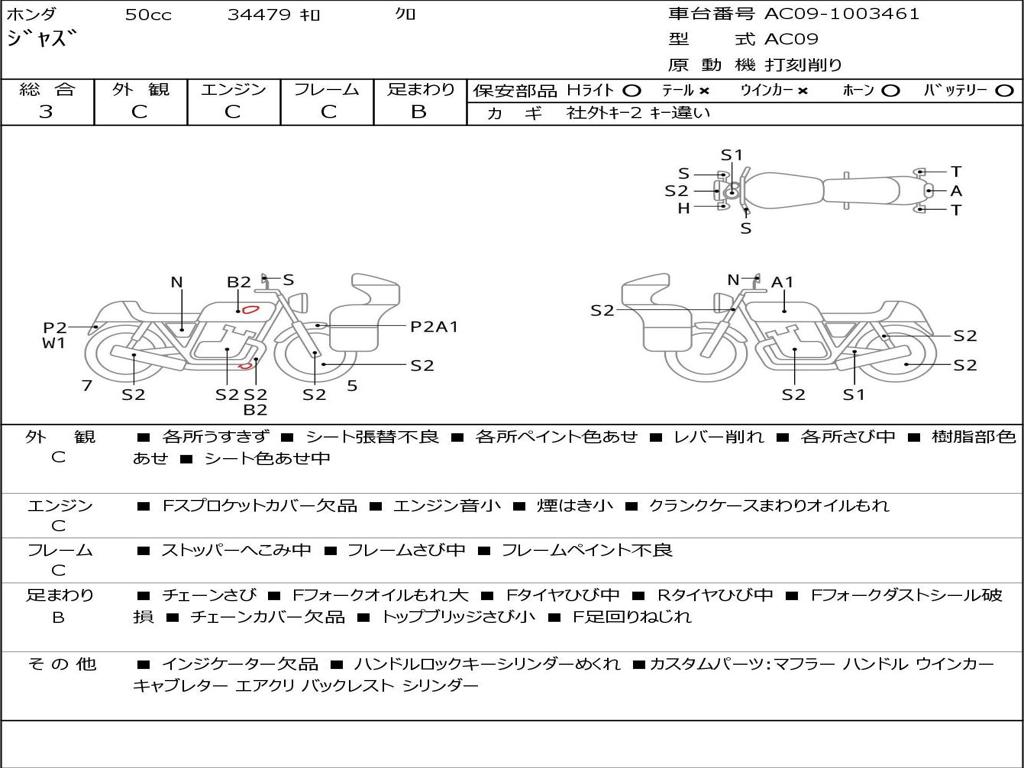 ホンダ 50cc 34479 ｷﾛ ｸﾛ
ｼﾞｬｽﾞ

車台番号 AC09-1003461
型 式 AC09
原 動 機 打刻削り

| 総 合 | 外 観 | エンジン | フレーム | 足まわり |
|---|---|---|---|---|
| 3 | C | C | C | B |

保安部品 Hライト ○ テール × ウインカー × ホーン ○ バッテリー ○
カ ギ 社外ｷｰ2 ｷｰ違い

S1 S S2 H S T A T

N B2 S P2 W1 P2A1 S2 7 S2 S2 S2 B2 S2 5

N A1 S2 S2 S2 S2 S1

外 観
C
■ 各所うすきず ■ シート張替不良 ■ 各所ペイント色あせ ■ レバー削れ ■ 各所さび中 ■ 樹脂部色あせ ■ シート色あせ中

エンジン
C
■ Fスプロケットカバー欠品 ■ エンジン音小 ■ 煙はき小 ■ クランクケースまわりオイルもれ

フレーム
C
■ ストッパーへこみ中 ■ フレームさび中 ■ フレームペイント不良

足まわり
B
■ チェーンさび ■ Fフォークオイルもれ大 ■ Fタイヤひび中 ■ Rタイヤひび中 ■ Fフォークダストシール破損 ■ チェーンカバー欠品 ■ トップブリッジさび小 ■ F足回りねじれ

その他
■ インジケーター欠品 ■ ハンドルロックキーシリンダーめくれ ■カスタムパーツ：マフラー ハンドル ウインカー キャブレター エアクリ バックレスト シリンダー