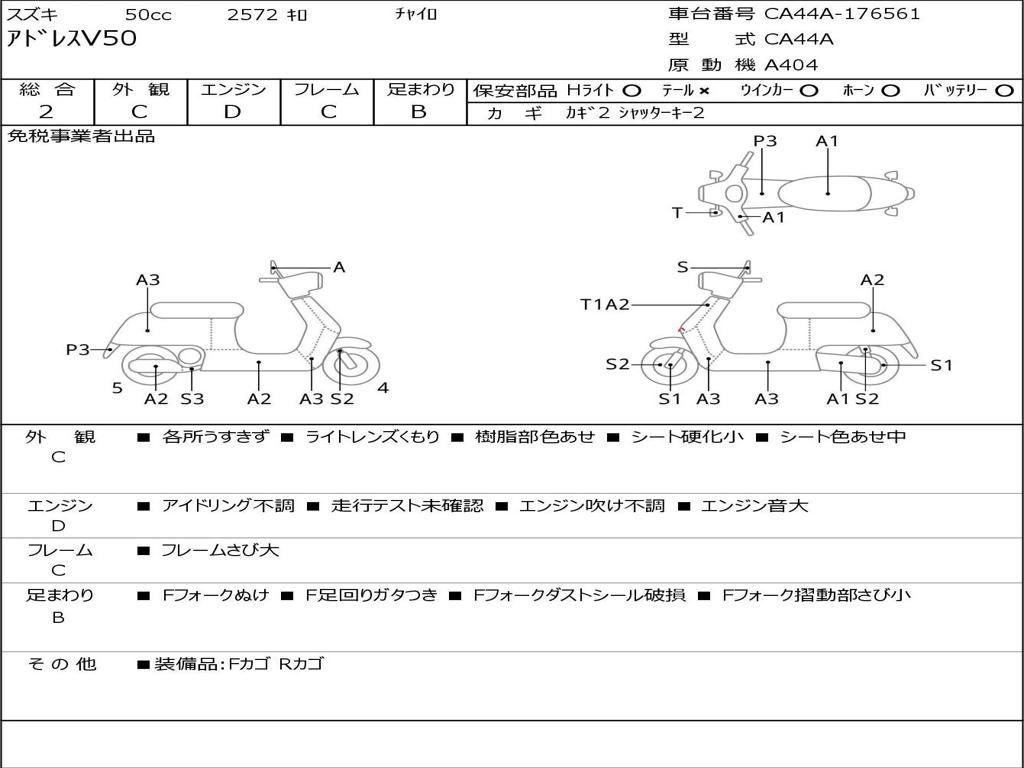 スズキ 50cc 2572 ｷﾛ ﾁｬｲﾛ
ｱﾄﾞﾚｽV50

車台番号 CA44A-176561
型 式 CA44A
原 動 機 A404

| 総 合 | 外 観 | エンジン | フレーム | 足まわり |
|---|---|---|---|---|
| 2 | C | D | C | B |

保安部品 Hﾗｲﾄ ○ ﾃｰﾙ × ｳｲﾝｶｰ ○ ﾎｰﾝ ○ ﾊﾞｯﾃﾘｰ ○
カ ギ ｶｷﾞ2 ｼｬｯﾀｰｷｰ2

免税事業者出品

P3 A1 T A1
A3 A P3 5 A2 S3 A2 A3 S2 4
S A2 T1A2 S2 S1 S1 A3 A3 A1 S2

外 観 C ■ 各所うすきず ■ ライトレンズくもり ■ 樹脂部色あせ ■ シート硬化小 ■ シート色あせ中

エンジン D ■ アイドリング不調 ■ 走行テスト未確認 ■ エンジン吹け不調 ■ エンジン音大

フレーム C ■ フレームさび大

足まわり B ■ Fフォークぬけ ■ F足回りガタつき ■ Fフォークダストシール破損 ■ Fフォーク摺動部さび小

そ の 他 ■装備品:Fカゴ Rカゴ