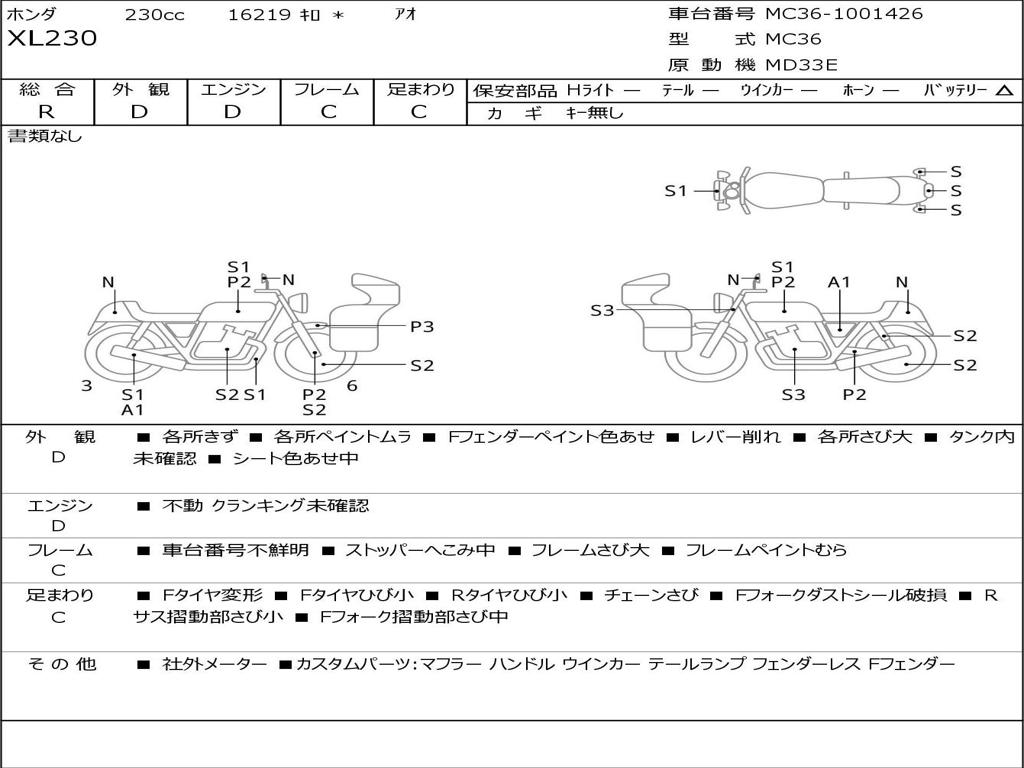 ホンダ 230cc 16219 ｷﾛ ＊ ｱｵ
XL230

車台番号 MC36-1001426
型 式 MC36
原 動 機 MD33E

| 総 合 | 外 観 | エンジン | フレーム | 足まわり |
|---|---|---|---|---|
| R | D | D | C | C |

保安部品 Hライト ― テール ― ウインカー ― ホーン ― バッテリー △
カ ギ キー無し

書類なし

S1 S S S

N S1 P2 N P3 S2 3 S1 A1 S2 S1 P2 S2 6

S3 N S1 P2 A1 N S2 S2 S3 P2

外 観
D
■ 各所きず ■ 各所ペイントムラ ■ Fフェンダーペイント色あせ ■ レバー削れ ■ 各所さび大 ■ タンク内未確認 ■ シート色あせ中

エンジン
D
■ 不動 クランキング未確認

フレーム
C
■ 車台番号不鮮明 ■ ストッパーへこみ中 ■ フレームさび大 ■ フレームペイントむら

足まわり
C
■ Fタイヤ変形 ■ Fタイヤひび小 ■ Rタイヤひび小 ■ チェーンさび ■ Fフォークダストシール破損 ■ Rサス摺動部さび小 ■ Fフォーク摺動部さび中

その他
■ 社外メーター ■カスタムパーツ:マフラー ハンドル ウインカー テールランプ フェンダーレス Fフェンダー