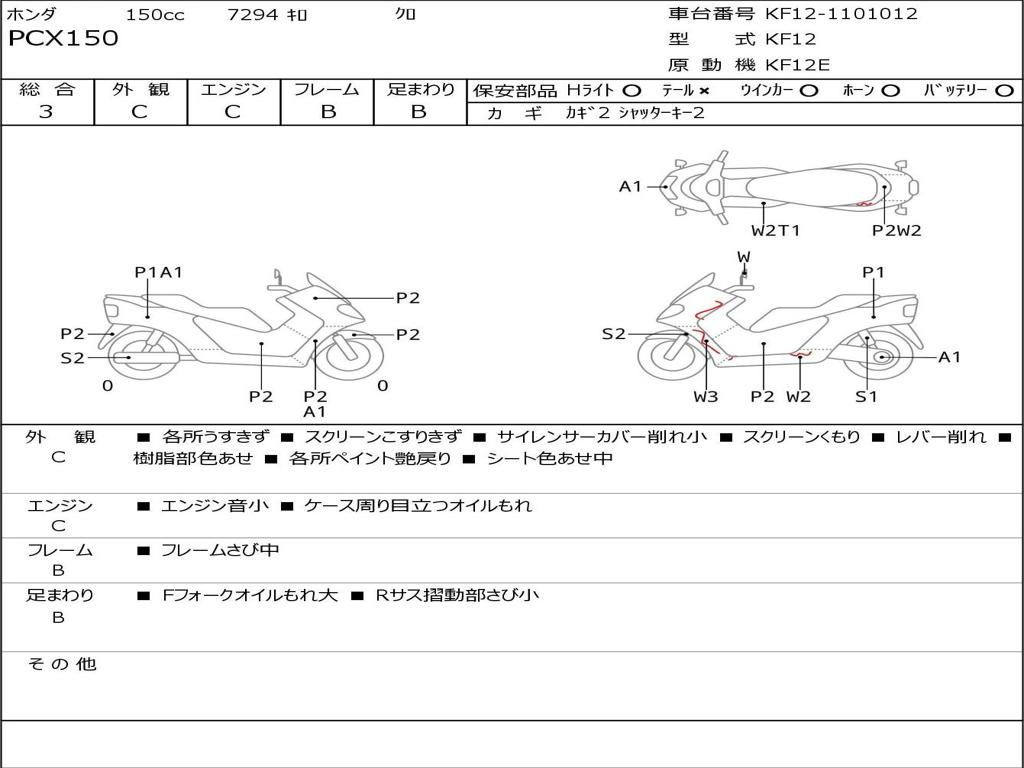 ホンダ 150cc 7294 ｷﾛ ｸﾛ

PCX150

車台番号 KF12-1101012
型 式 KF12
原 動 機 KF12E

| 総 合 | 外 観 | エンジン | フレーム | 足まわり |
|---|---|---|---|---|
| 3 | C | C | B | B |

保安部品 Hﾗｲﾄ ○ ﾃｰﾙ × ｳｲﾝｶｰ ○ ﾎｰﾝ ○ ﾊﾞｯﾃﾘｰ ○
カ ギ ｶｷﾞ2 ｼｬｯﾀｰｷｰ2

A1
W2T1
P2W2

P1A1
P2
P2
P2
S2
0
P2
P2
A1
0

W
P1
S2
A1
W3
P2
W2
S1

外 観
C
■ 各所うすきず ■ スクリーンこすりきず ■ サイレンサーカバー削れ小 ■ スクリーンくもり ■ レバー削れ ■ 樹脂部色あせ ■ 各所ペイント艶戻り ■ シート色あせ中

エンジン
C
■ エンジン音小 ■ ケース周り目立つオイルもれ

フレーム
B
■ フレームさび中

足まわり
B
■ Fフォークオイルもれ大 ■ Rサス摺動部さび小

そ の 他