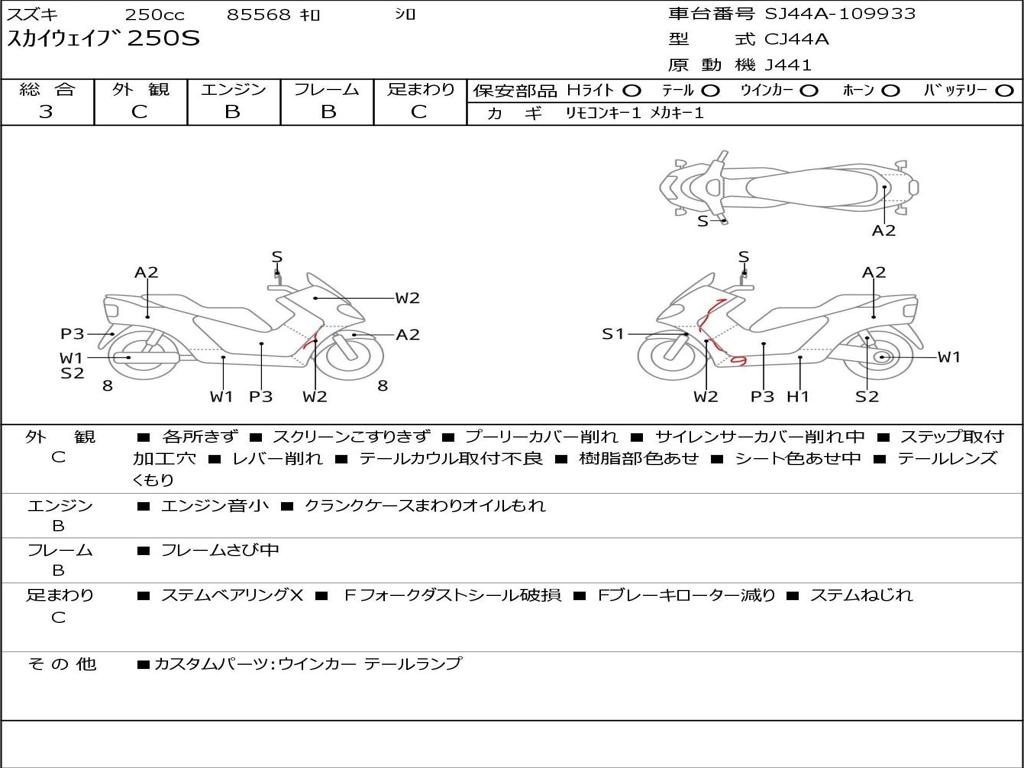 スズキ 250cc 85568 ｷﾛ ｼﾛ
スカイウェイブ 250S

車台番号 SJ44A-109933
型 式 CJ44A
原 動 機 J441

| 総 合 | 外 観 | エンジン | フレーム | 足まわり |
|---|---|---|---|---|
| 3 | C | B | B | C |

保安部品 Hライト ○ テール ○ ウインカー ○ ホーン ○ バッテリー ○
カ ギ リモコンキー1 メカキー1

S
A2

A2 S W2 P3 A2 W1 S2 8 W1 P3 W2 8

S A2 S1 W1 W2 P3 H1 S2

外 観 C
■ 各所きず ■ スクリーンこすりきず ■ プーリーカバー削れ ■ サイレンサーカバー削れ中 ■ ステップ取付加工穴 ■ レバー削れ ■ テールカウル取付不良 ■ 樹脂部色あせ ■ シート色あせ中 ■ テールレンズくもり

エンジン B
■ エンジン音小 ■ クランクケースまわりオイルもれ

フレーム B
■ フレームさび中

足まわり C
■ ステムベアリングX ■ Fフォークダストシール破損 ■ Fブレーキローター減り ■ ステムねじれ

そ の 他
■カスタムパーツ:ウインカー テールランプ