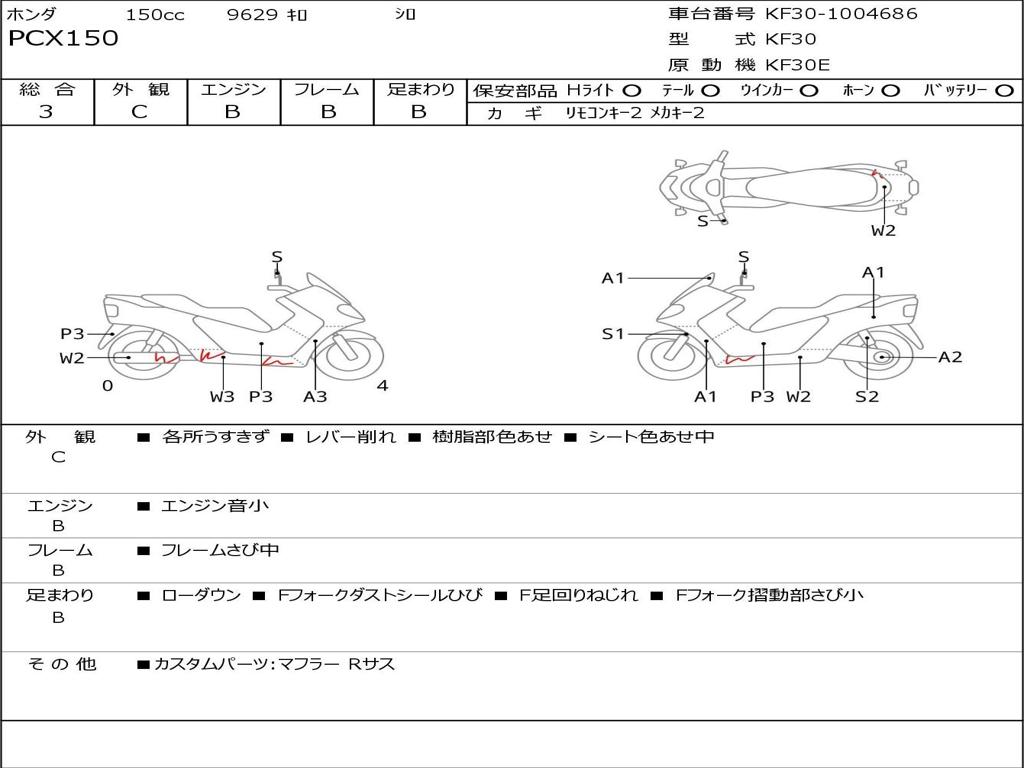 ホンダ 150cc 9629 ｷﾛ ｼﾛ
PCX150

車台番号 KF30-1004686
型 式 KF30
原 動 機 KF30E

| 総 合 | 外 観 | エンジン | フレーム | 足まわり |
|---|---|---|---|---|
| 3 | C | B | B | B |

保安部品 Hライト ○ テール ○ ウインカー ○ ホーン ○ バッテリー ○
カ ギ リモコンキー2 メカキー2

S
W2
S
P3
W2
0
W3 P3 A3
4
A1
S
A1
S1
A2
A1 P3 W2 S2

外 観 C ■ 各所うすきず ■ レバー削れ ■ 樹脂部色あせ ■ シート色あせ中

エンジン B ■ エンジン音小

フレーム B ■ フレームさび中

足まわり B ■ ローダウン ■ Fフォークダストシールひび ■ F足回りねじれ ■ Fフォーク摺動部さび小

そ の 他 ■カスタムパーツ:マフラー Rサス