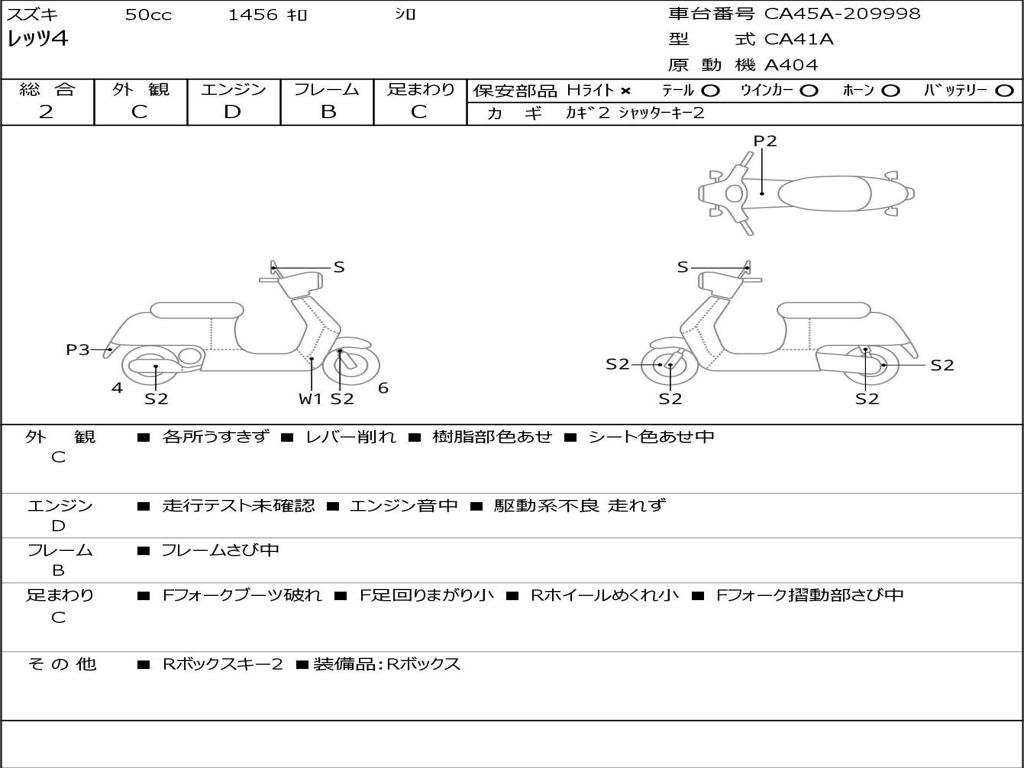 スズキ 50cc 1456 ｷﾛ ｼﾛ
レッツ4

車台番号 CA45A-209998
型 式 CA41A
原 動 機 A404

| 総 合 | 外 観 | エンジン | フレーム | 足まわり |
|---|---|---|---|---|
| 2 | C | D | B | C |

保安部品 Hﾗｲﾄ × ﾃｰﾙ ○ ｳｲﾝｶｰ ○ ﾎｰﾝ ○ ﾊﾞｯﾃﾘｰ ○
カ ギ ｶｷﾞ2 ｼｬｯﾀｰｷｰ2

P2
S
P3
4
S2
W1 S2
6
S
S2
S2
S2
S2

外 観 C ■ 各所うすきず ■ レバー削れ ■ 樹脂部色あせ ■ シート色あせ中

エンジン D ■ 走行テスト未確認 ■ エンジン音中 ■ 駆動系不良 走れず

フレーム B ■ フレームさび中

足まわり C ■ Fフォークブーツ破れ ■ F足回りまがり小 ■ Rホイールめくれ小 ■ Fフォーク摺動部さび中

そ の 他 ■ Rボックスキー2 ■装備品:Rボックス