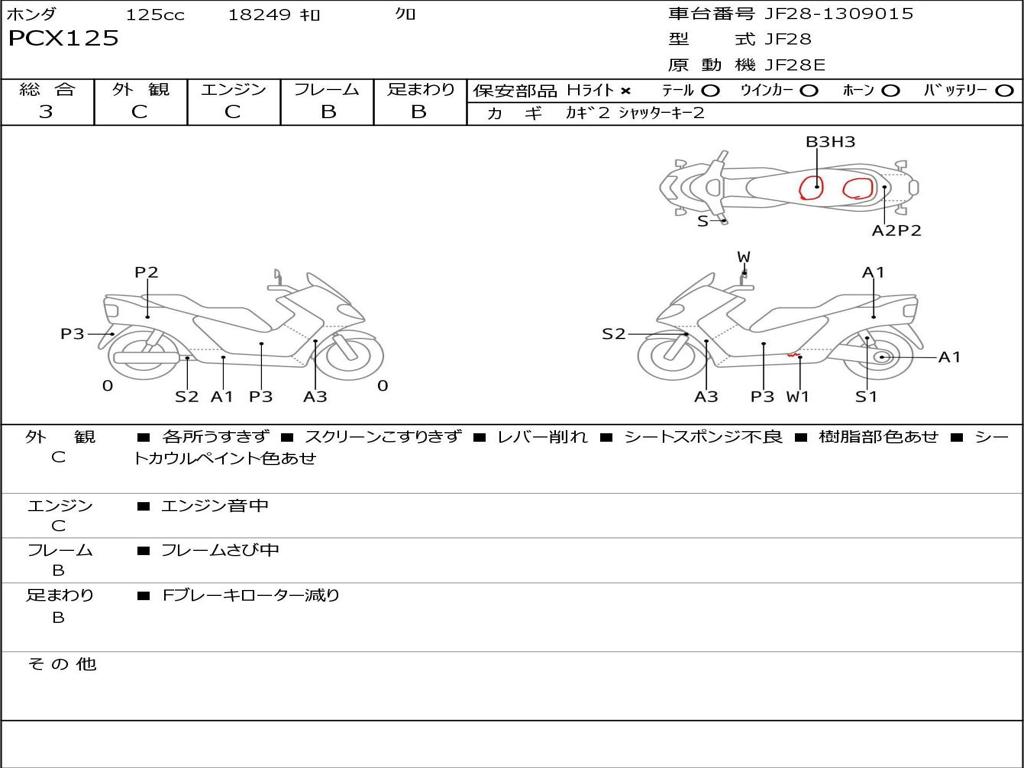 ホンダ 125cc 18249 ｷﾛ ｸﾛ
PCX125

車台番号 JF28-1309015
型 式 JF28
原 動 機 JF28E

| 総 合 | 外 観 | エンジン | フレーム | 足まわり |
|---|---|---|---|---|
| 3 | C | C | B | B |

保安部品 Hライト × テール ○ ウインカー ○ ホーン ○ バッテリー ○
カ ギ カギ2 シャッターキー2

B3H3
S
A2P2
P2
P3
0
S2 A1 P3 A3
0
W
A1
S2
A1
A3 P3 W1 S1

外 観
C
■ 各所うすきず ■ スクリーンこすりきず ■ レバー削れ ■ シートスポンジ不良 ■ 樹脂部色あせ ■ シートカウルペイント色あせ

エンジン
C
■ エンジン音中

フレーム
B
■ フレームさび中

足まわり
B
■ Fブレーキローター減り

そ の 他