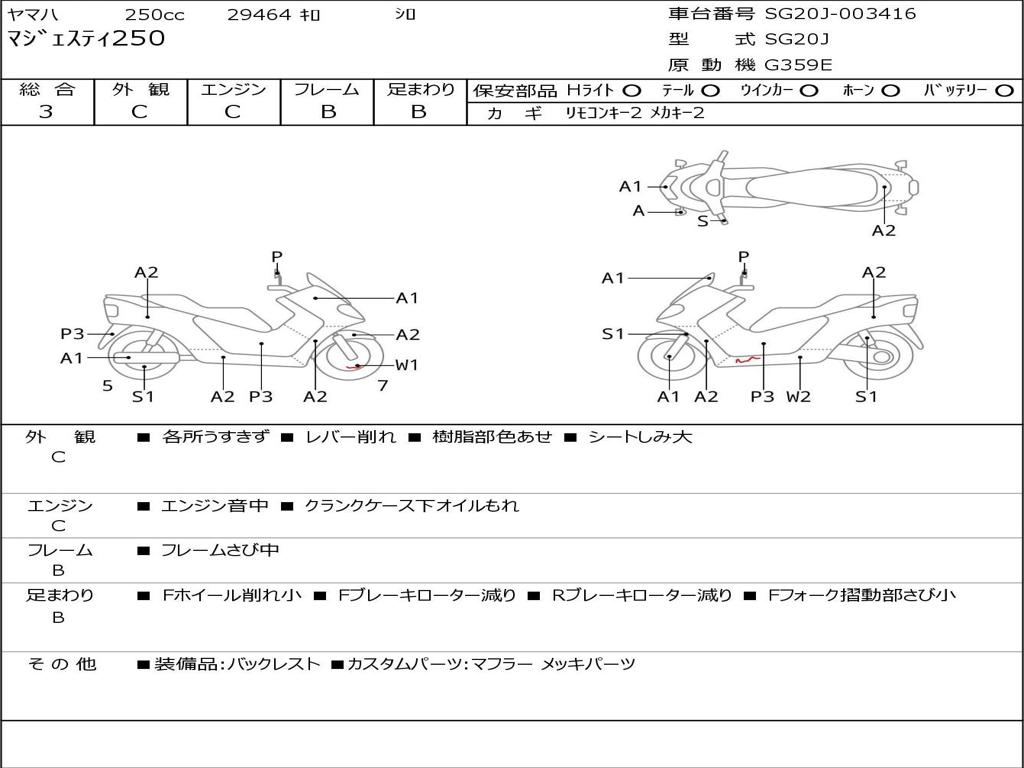 ヤマハ 250cc 29464 ｷﾛ ｼﾛ
マジェスティ250

車台番号 SG20J-003416
型 式 SG20J
原 動 機 G359E

| 総 合 | 外 観 | エンジン | フレーム | 足まわり |
|---|---|---|---|---|
| 3 | C | C | B | B |

保安部品 Hﾗｲﾄ ○ ﾃｰﾙ ○ ｳｲﾝｶｰ ○ ﾎｰﾝ ○ ﾊﾞｯﾃﾘｰ ○
カ ギ ﾘﾓｺﾝｷｰ2 ﾒｶｷｰ2

A1
A
S
A2

A2
P
A1
P3
A2
A1
W1
5
S1
A2
P3
A2
7

A1
P
A2
S1
A1
A2
P3
W2
S1

外 観 C ■ 各所うすきず ■ レバー削れ ■ 樹脂部色あせ ■ シートしみ大

エンジン C ■ エンジン音中 ■ クランクケース下オイルもれ

フレーム B ■ フレームさび中

足まわり B ■ Fホイール削れ小 ■ Fブレーキローター減り ■ Rブレーキローター減り ■ Fフォーク摺動部さび小

そ の 他 ■装備品:バックレスト ■カスタムパーツ:マフラー メッキパーツ