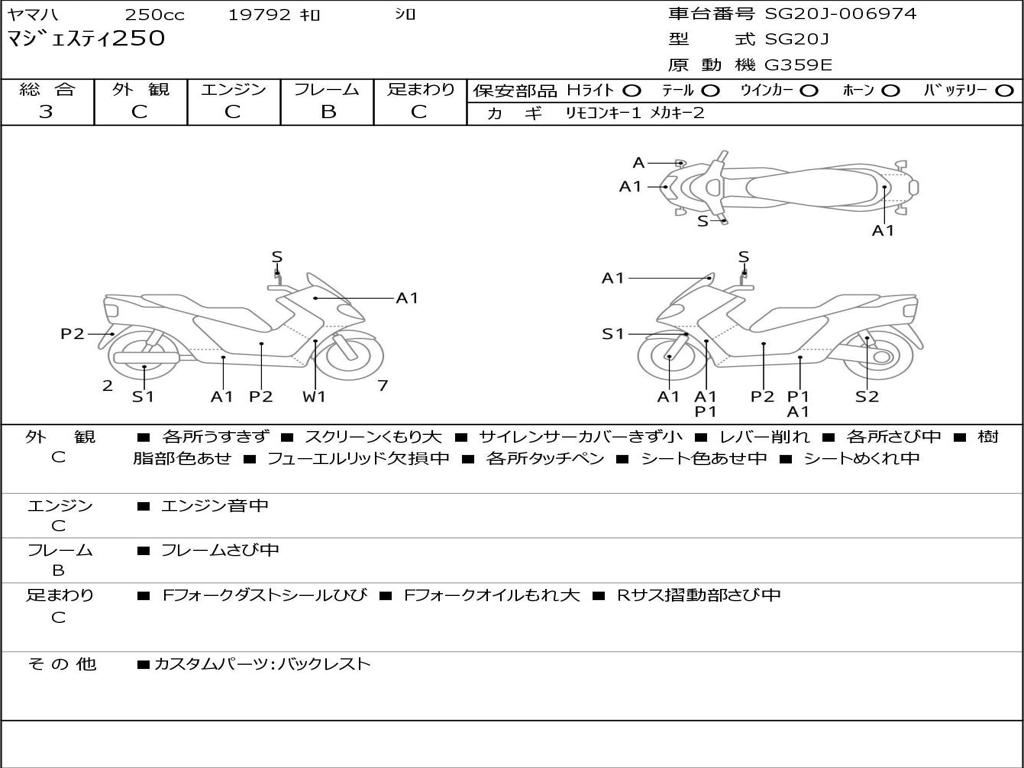 ヤマハ 250cc 19792 ｷﾛ ｼﾛ
マジェスティ250

車台番号 SG20J-006974
型 式 SG20J
原 動 機 G359E

| 総 合 | 外 観 | エンジン | フレーム | 足まわり |
|---|---|---|---|---|
| 3 | C | C | B | C |

保安部品 Hライト ○ テール ○ ウインカー ○ ホーン ○ バッテリー ○
カ ギ リモコンキー1 メカキー2

A
A1
S
A1

S
A1
P2
2
S1
A1
P2
W1
7

A1
S
S1
A1
A1
P1
P2
P1
A1
S2

外 観
C
■ 各所うすきず ■ スクリーンくもり大 ■ サイレンサーカバーきず小 ■ レバー削れ ■ 各所さび中 ■ 樹脂部色あせ ■ フューエルリッド欠損中 ■ 各所タッチペン ■ シート色あせ中 ■ シートめくれ中

エンジン
C
■ エンジン音中

フレーム
B
■ フレームさび中

足まわり
C
■ Fフォークダストシールひび ■ Fフォークオイルもれ大 ■ Rサス摺動部さび中

そ の 他
■カスタムパーツ:バックレスト