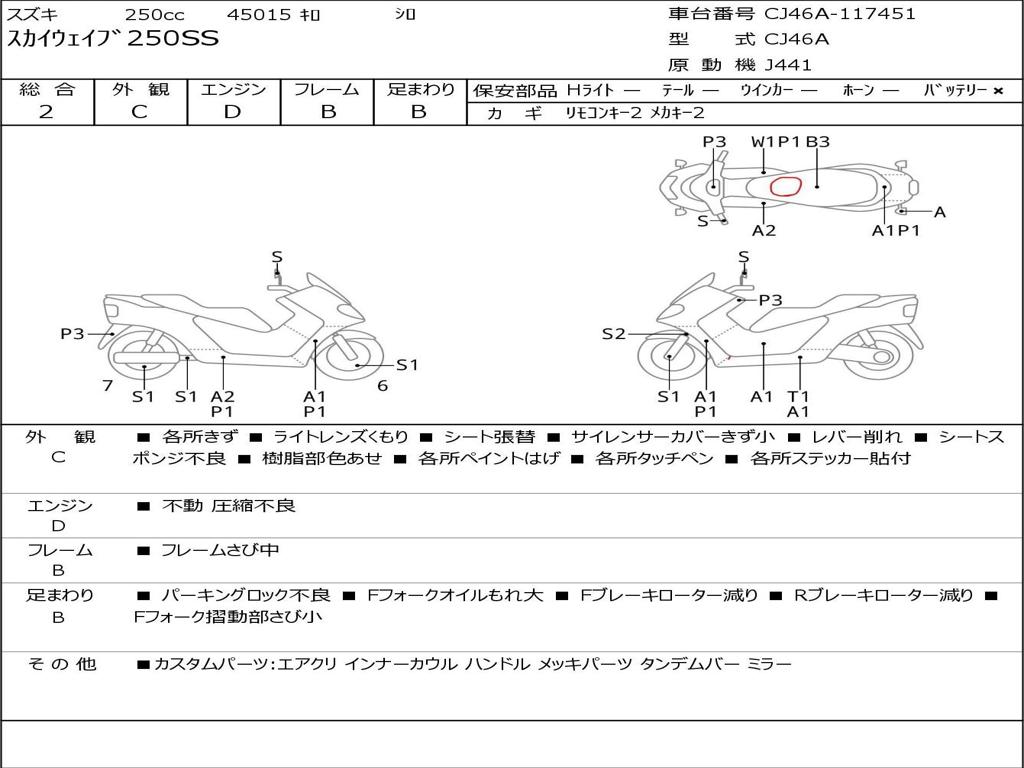 スズキ 250cc 45015 ｷﾛ ｼﾛ
スカイウェイブ 250SS

車台番号 CJ46A-117451
型 式 CJ46A
原 動 機 J441

| 総 合 | 外 観 | エンジン | フレーム | 足まわり |
|---|---|---|---|---|
| 2 | C | D | B | B |

保安部品 Hライト ― テール ― ウインカー ― ホーン ― バッテリー ×
カ ギ リモコンキー2 メカキー2

P3 W1P1 B3
S A2 A1P1 A

S
P3
7 S1 S1 A2 P1 A1 P1 S1 6

S
P3
S2
S1 A1 P1 A1 T1 A1

外 観 C ■ 各所きず ■ ライトレンズくもり ■ シート張替 ■ サイレンサーカバーきず小 ■ レバー削れ ■ シートスポンジ不良 ■ 樹脂部色あせ ■ 各所ペイントはげ ■ 各所タッチペン ■ 各所ステッカー貼付

エンジン D ■ 不動 圧縮不良

フレーム B ■ フレームさび中

足まわり B ■ パーキングロック不良 ■ Fフォークオイルもれ大 ■ Fブレーキローター減り ■ Rブレーキローター減り ■ Fフォーク摺動部さび小

そ の 他 ■カスタムパーツ:エアクリ インナーカウル ハンドル メッキパーツ タンデムバー ミラー