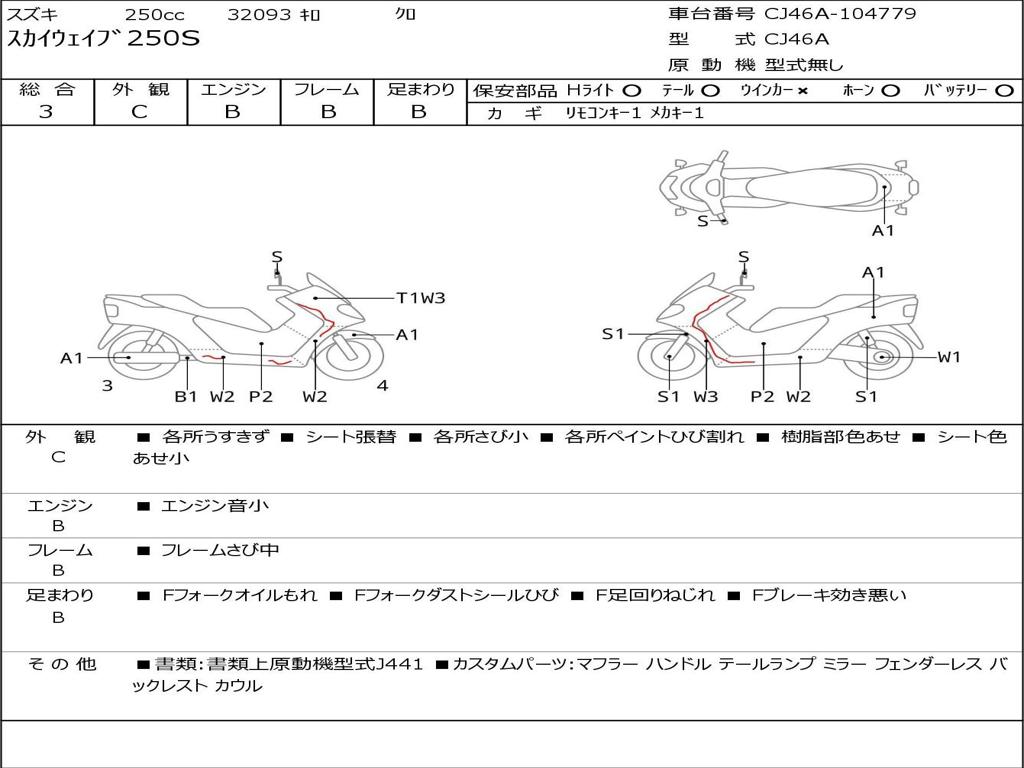 スズキ 250cc 32093 キロ クロ
スカイウェイブ 250S

車台番号 CJ46A-104779
型 式 CJ46A
原 動 機 型式無し

| 総 合 | 外 観 | エンジン | フレーム | 足まわり |
|---|---|---|---|---|
| 3 | C | B | B | B |

保安部品 Hライト ○ テール ○ ウインカー × ホーン ○ バッテリー ○
カ ギ リモコンキー1 メカキー1

S
A1
S
T1W3
A1
A1
3
B1 W2 P2 W2
4
S
A1
S1
W1
S1 W3 P2 W2 S1

外 観
C
■ 各所うすきず ■ シート張替 ■ 各所さび小 ■ 各所ペイントひび割れ ■ 樹脂部色あせ ■ シート色あせ小

エンジン
B
■ エンジン音小

フレーム
B
■ フレームさび中

足まわり
B
■ Fフォークオイルもれ ■ Fフォークダストシールひび ■ F足回りねじれ ■ Fブレーキ効き悪い

そ の 他
■書類:書類上原動機型式J441 ■カスタムパーツ:マフラー ハンドル テールランプ ミラー フェンダーレス バックレスト カウル