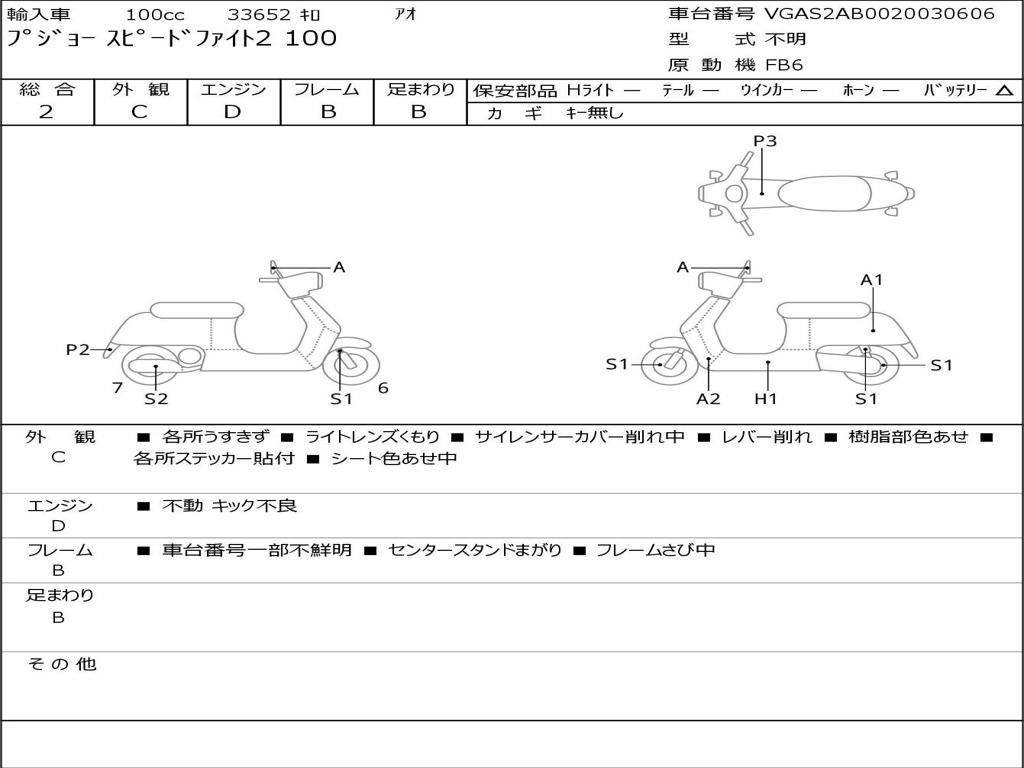 輸入車 100cc 33652 ｷﾛ ｱｵ
ﾌﾟｼﾞｮｰ ｽﾋﾟｰﾄﾞﾌｧｲﾄ2 100

車台番号 VGAS2AB0020030606
型 式 不明
原 動 機 FB6

| 総 合 | 外 観 | エンジン | フレーム | 足まわり |
|---|---|---|---|---|
| 2 | C | D | B | B |

保安部品 Hライト ― テール ― ｳｲﾝｶｰ ― ホーン ― バッテリー △
カ ギ キー無し

P3
A
P2
7
S2
S1
6
A
A1
S1
A2
H1
S1
S1

外 観 C ■ 各所うすきず ■ ライトレンズくもり ■ サイレンサーカバー削れ中 ■ レバー削れ ■ 樹脂部色あせ ■ 各所ステッカー貼付 ■ シート色あせ中

エンジン D ■ 不動 キック不良

フレーム B ■ 車台番号一部不鮮明 ■ センタースタンドまがり ■ フレームさび中

足まわり B

そ の 他