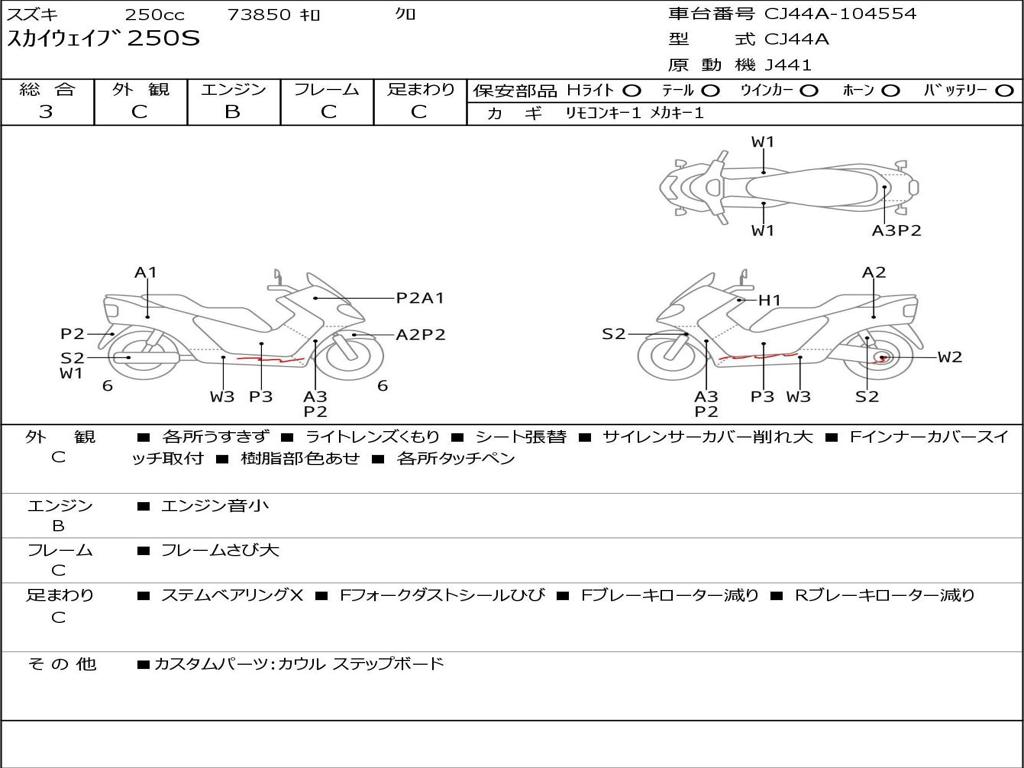 スズキ 250cc 73850 ｷﾛ ｸﾛ
スカイウェイブ 250S

車台番号 CJ44A-104554
型 式 CJ44A
原 動 機 J441

| 総 合 | 外 観 | エンジン | フレーム | 足まわり |
|---|---|---|---|---|
| 3 | C | B | C | C |

保安部品 Hライト ○ テール ○ ウインカー ○ ホーン ○ バッテリー ○
カ ギ リモコンキー1 メカキー1

W1
W1
A3P2
A1
P2A1
P2
A2P2
S2
W1
6
W3 P3 A3 P2
6
A2
H1
S2
W2
A3 P2
P3 W3
S2

外 観 C ■ 各所うすきず ■ ライトレンズくもり ■ シート張替 ■ サイレンサーカバー削れ大 ■ Fインナーカバースイッチ取付 ■ 樹脂部色あせ ■ 各所タッチペン

エンジン B ■ エンジン音小

フレーム C ■ フレームさび大

足まわり C ■ ステムベアリングX ■ Fフォークダストシールひび ■ Fブレーキローター減り ■ Rブレーキローター減り

そ の 他 ■カスタムパーツ:カウル ステップボード