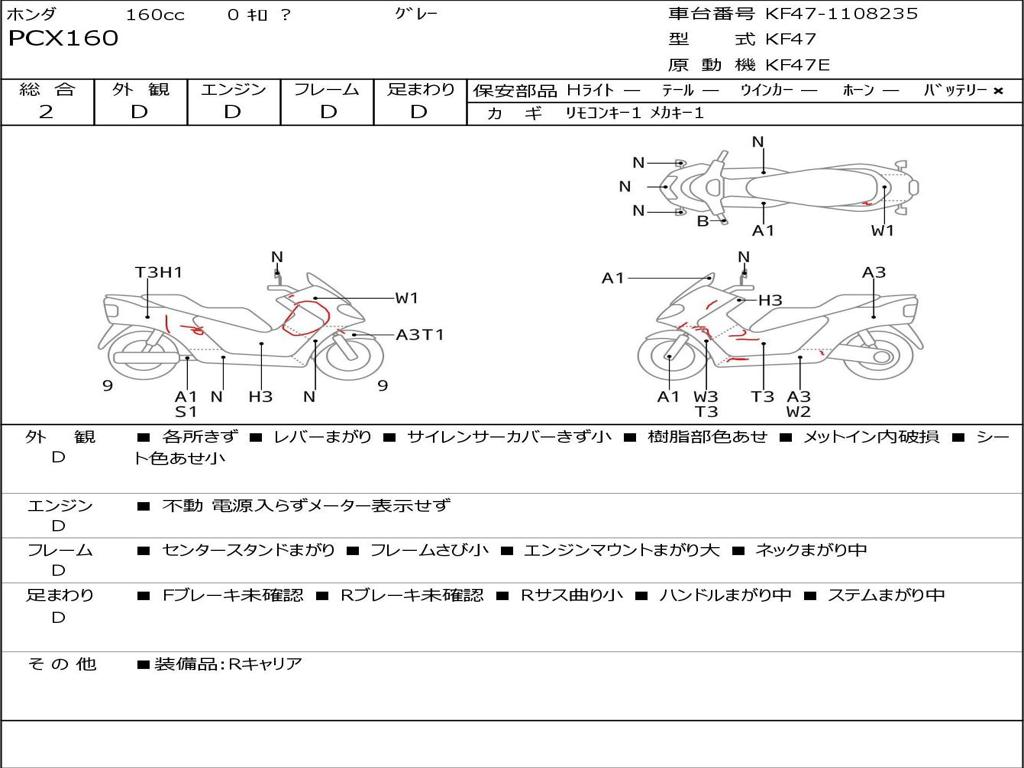 ホンダ 160cc 0 ｷﾛ ? グレー
PCX160

車台番号 KF47-1108235
型 式 KF47
原 動 機 KF47E

| 総 合 | 外 観 | エンジン | フレーム | 足まわり |
|---|---|---|---|---|
| 2 | D | D | D | D |

保安部品 Hライト — テール — ウインカー — ホーン — バッテリー ×
カ ギ リモコンキー1 メカキー1

N
N
N
N
B
A1
W1

T3H1
N
W1
A3T1
9
A1
S1
N
H3
N
9

A1
N
H3
A3
A1
W3
T3
T3
A3
W2

外 観
D
■ 各所きず ■ レバーまがり ■ サイレンサーカバーきず小 ■ 樹脂部色あせ ■ メットイン内破損 ■ シート色あせ小

エンジン
D
■ 不動 電源入らずメーター表示せず

フレーム
D
■ センタースタンドまがり ■ フレームさび小 ■ エンジンマウントまがり大 ■ ネックまがり中

足まわり
D
■ Fブレーキ未確認 ■ Rブレーキ未確認 ■ Rサス曲り小 ■ ハンドルまがり中 ■ ステムまがり中

そ の 他
■装備品:Rキャリア