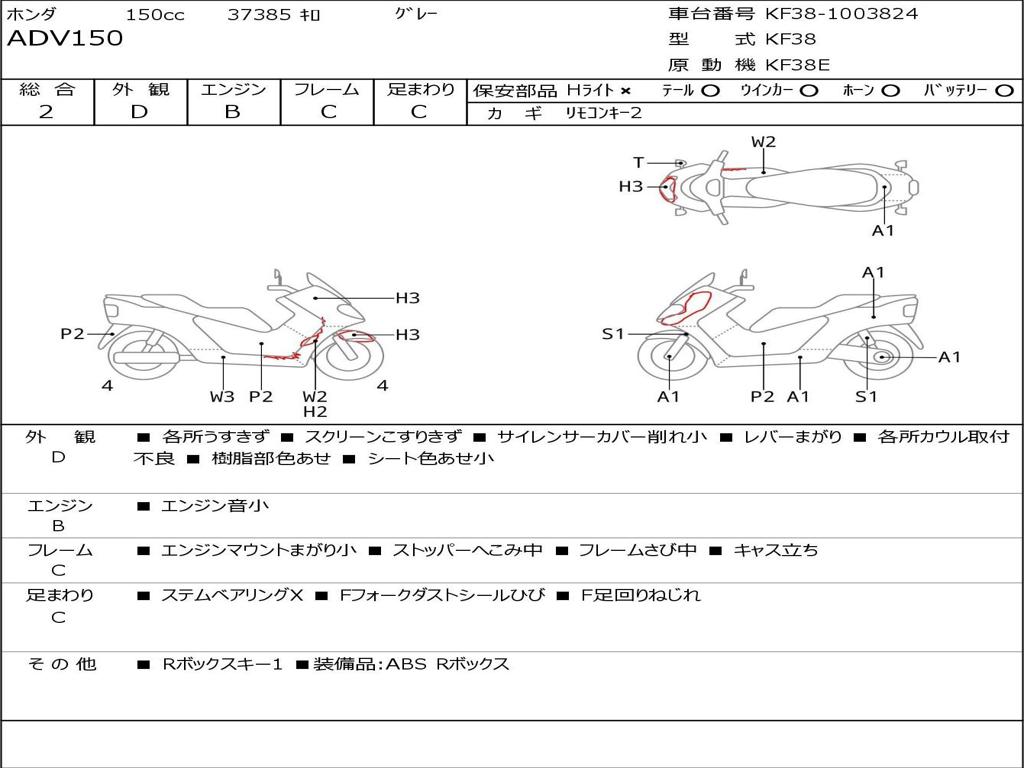 ホンダ 150cc 37385 ｷﾛ ｸﾞﾚｰ
ADV150

車台番号 KF38-1003824
型 式 KF38
原 動 機 KF38E

| 総 合 | 外 観 | エンジン | フレーム | 足まわり |
|---|---|---|---|---|
| 2 | D | B | C | C |

保安部品 Hライト × テール ○ ウインカー ○ ホーン ○ バッテリー ○
カ ギ リモコンキー2

T
W2
H3
A1
H3
P2
H3
4
W3 P2 W2 H2
4
A1
S1
A1
A1 P2 A1 S1

外 観 D ■ 各所うすきず ■ スクリーンこすりきず ■ サイレンサーカバー削れ小 ■ レバーまがり ■ 各所カウル取付不良 ■ 樹脂部色あせ ■ シート色あせ小

エンジン B ■ エンジン音小

フレーム C ■ エンジンマウントまがり小 ■ ストッパーへこみ中 ■ フレームさび中 ■ キャス立ち

足まわり C ■ ステムベアリングX ■ Fフォークダストシールひび ■ F足回りねじれ

そ の 他 ■ Rボックスキー1 ■装備品:ABS Rボックス