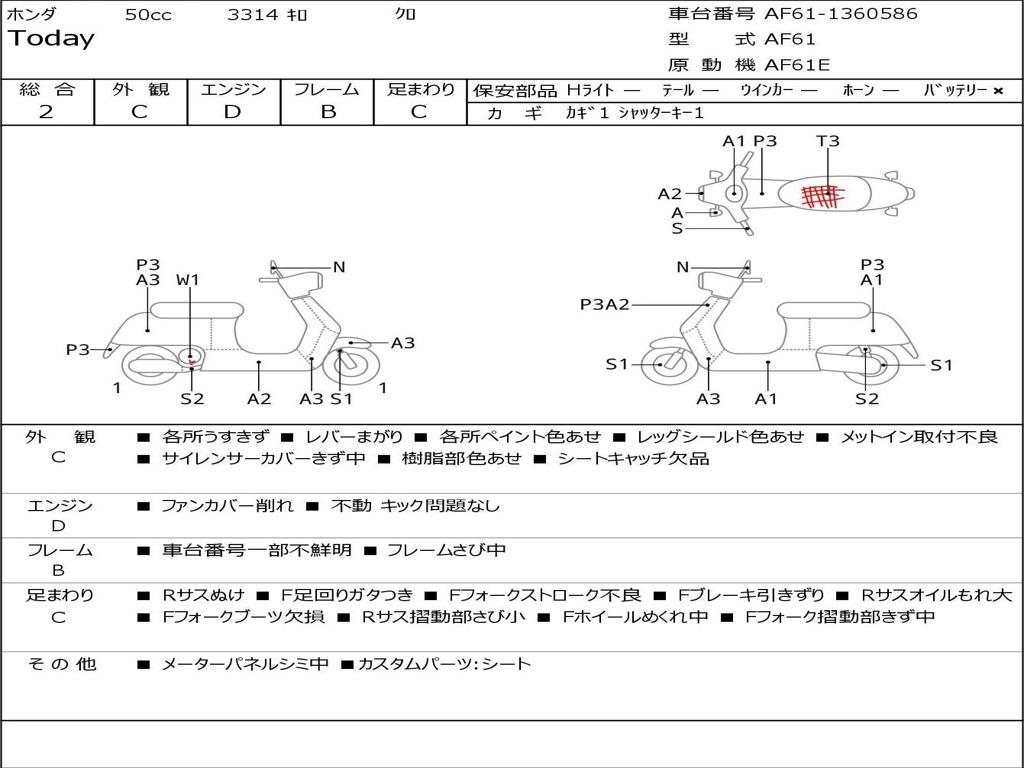 ホンダ 50cc 3314 ｷﾛ ｸﾛ
Today

車台番号 AF61-1360586
型 式 AF61
原 動 機 AF61E

| 総 合 | 外 観 | エンジン | フレーム | 足まわり |
|---|---|---|---|---|
| 2 | C | D | B | C |

保安部品 Hﾗｲﾄ ― ﾃｰﾙ ― ｳｲﾝｶｰ ― ﾎｰﾝ ― ﾊﾞｯﾃﾘｰ ×
カ ギ ｶｷﾞ1 ｼｬｯﾀｰｷｰ1

A1 P3 T3
A2
A
S

P3
A3 W1 N
P3
A3
1 S2 A2 A3 S1 1

N P3
A1
P3A2
S1 S1
A3 A1 S2

外 観
C
■ 各所うすきず ■ レバーまがり ■ 各所ペイント色あせ ■ レッグシールド色あせ ■ メットイン取付不良 ■ サイレンサーカバーきず中 ■ 樹脂部色あせ ■ シートキャッチ欠品

エンジン
D
■ ファンカバー削れ ■ 不動 キック問題なし

フレーム
B
■ 車台番号一部不鮮明 ■ フレームさび中

足まわり
C
■ Rサスぬけ ■ F足回りガタつき ■ Fフォークストローク不良 ■ Fブレーキ引きずり ■ Rサスオイルもれ大 ■ Fフォークブーツ欠損 ■ Rサス摺動部さび小 ■ Fホイールめくれ中 ■ Fフォーク摺動部きず中

そ の 他
■ メーターパネルシミ中 ■カスタムパーツ：シート