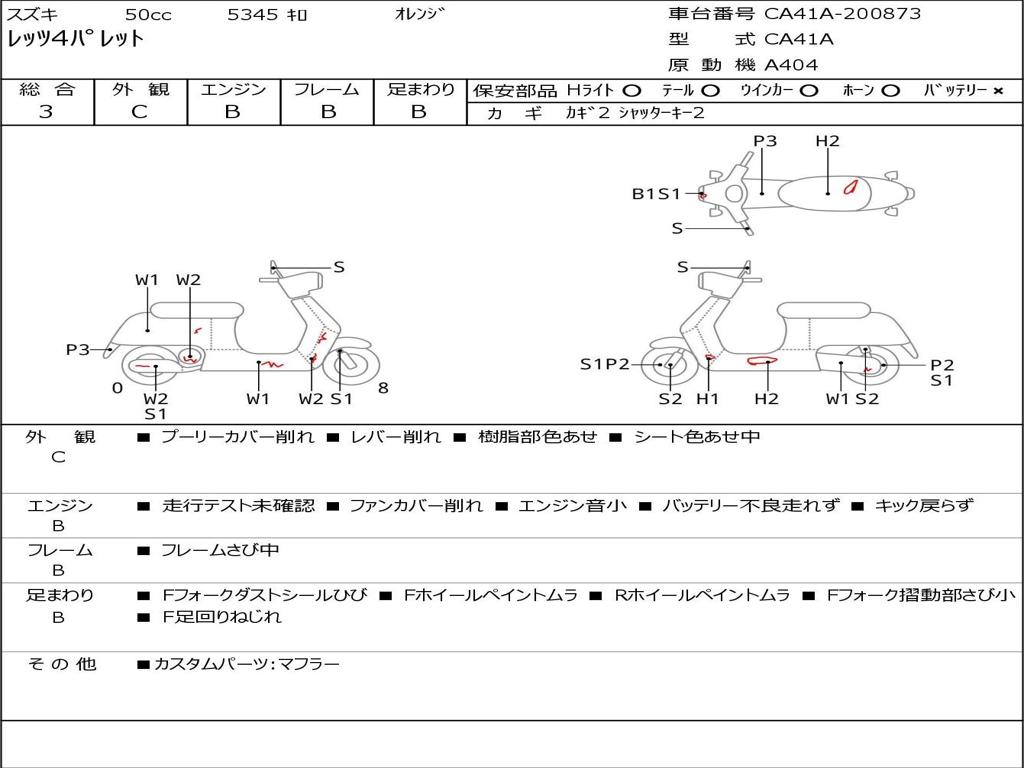 スズキ　50cc　5345 ｷﾛ　ｵﾚﾝｼﾞ
ﾚｯﾂ4ﾊﾟﾚｯﾄ

車台番号 CA41A-200873
型　式 CA41A
原動機 A404

| 総合 | 外観 | エンジン | フレーム | 足まわり |
|---|---|---|---|---|
| 3 | C | B | B | B |

保安部品 Hライト ○　テール ○　ウインカー ○　ホーン ○　バッテリー ×
カギ　カギ2 シャッターキー2

P3　H2
B1S1
S

S　W1　W2　P3　0　W2　S1　W1　W2　S1　8

S　S1P2　S2　H1　H2　W1　S2　P2　S1

外観
C
■ プーリーカバー削れ ■ レバー削れ ■ 樹脂部色あせ ■ シート色あせ中

エンジン
B
■ 走行テスト未確認 ■ ファンカバー削れ ■ エンジン音小 ■ バッテリー不良走れず ■ キック戻らず

フレーム
B
■ フレームさび中

足まわり
B
■ Fフォークダストシールひび ■ Fホイールペイントムラ ■ Rホイールペイントムラ ■ Fフォーク摺動部さび小
■ F足回りねじれ

その他
■カスタムパーツ：マフラー