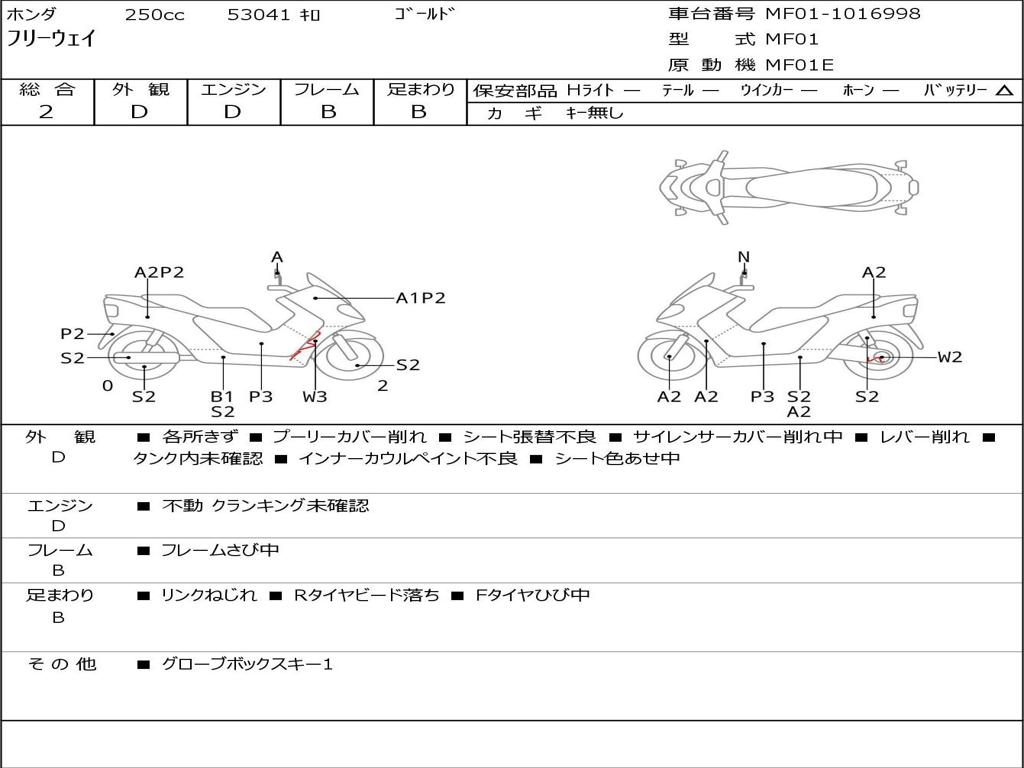 ホンダ 250cc 53041 ｷﾛ ｺﾞｰﾙﾄﾞ
フリーウェイ

車台番号 MF01-1016998
型 式 MF01
原 動 機 MF01E

| 総 合 | 外 観 | エンジン | フレーム | 足まわり |
|---|---|---|---|---|
| 2 | D | D | B | B |

保安部品 Hライト — テール — ウインカー — ホーン — バッテリー △
カ ギ キー無し

A2P2
A
A1P2
P2
S2
S2
0
S2
B1
S2
P3
W3
2

N
A2
W2
A2
A2
P3
S2
A2
S2

外 観
D
■ 各所きず ■ プーリーカバー削れ ■ シート張替不良 ■ サイレンサーカバー削れ中 ■ レバー削れ ■ タンク内未確認 ■ インナーカウルペイント不良 ■ シート色あせ中

エンジン
D
■ 不動 クランキング未確認

フレーム
B
■ フレームさび中

足まわり
B
■ リンクねじれ ■ Rタイヤビード落ち ■ Fタイヤひび中

そ の 他
■ グローブボックスキー1