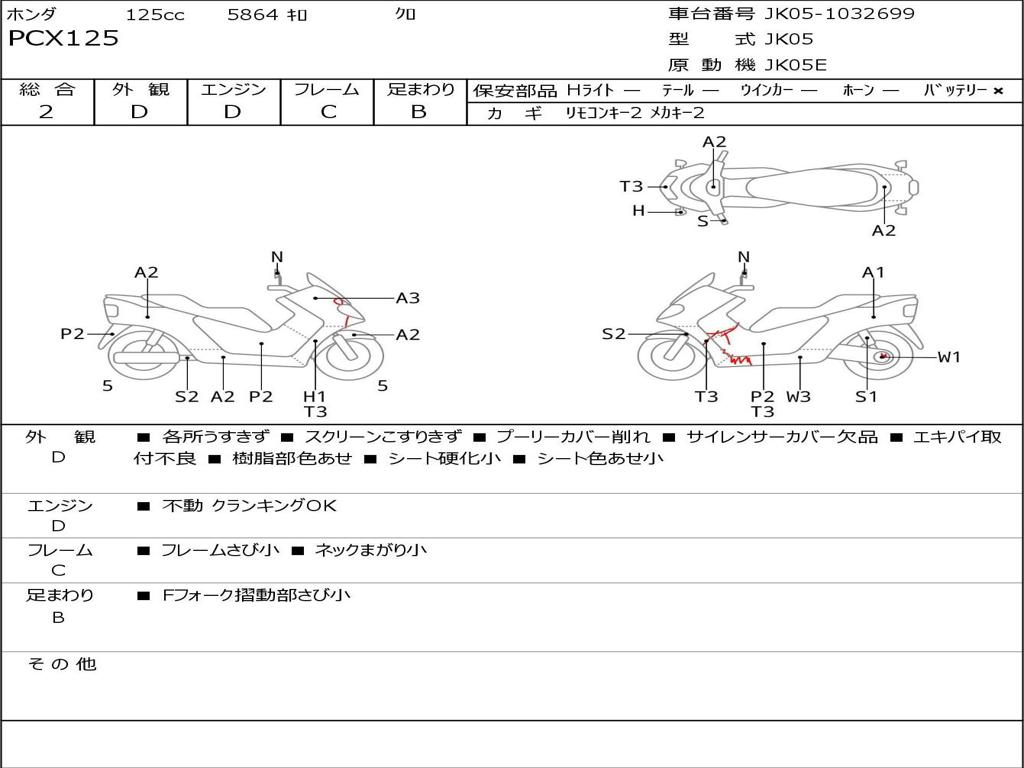 ホンダ 125cc 5864 ｷﾛ ｸﾛ

PCX125

車台番号 JK05-1032699
型 式 JK05
原 動 機 JK05E

| 総 合 | 外 観 | エンジン | フレーム | 足まわり |
|---|---|---|---|---|
| 2 | D | D | C | B |

保安部品 Hﾗｲﾄ ― ﾃｰﾙ ― ｳｲﾝｶｰ ― ﾎｰﾝ ― ﾊﾞｯﾃﾘｰ ×
カ ギ ﾘﾓｺﾝｷｰ2 ﾒｶｷｰ2

A2 T3 H S A2

N A2 A3 P2 A2 5 S2 A2 P2 H1 T3 5

N A1 S2 W1 T3 P2 T3 W3 S1

外 観 D ■ 各所うすきず ■ スクリーンこすりきず ■ プーリーカバー削れ ■ サイレンサーカバー欠品 ■ エキパイ取付不良 ■ 樹脂部色あせ ■ シート硬化小 ■ シート色あせ小

エンジン D ■ 不動 クランキングOK

フレーム C ■ フレームさび小 ■ ネックまがり小

足まわり B ■ Fフォーク摺動部さび小

そ の 他