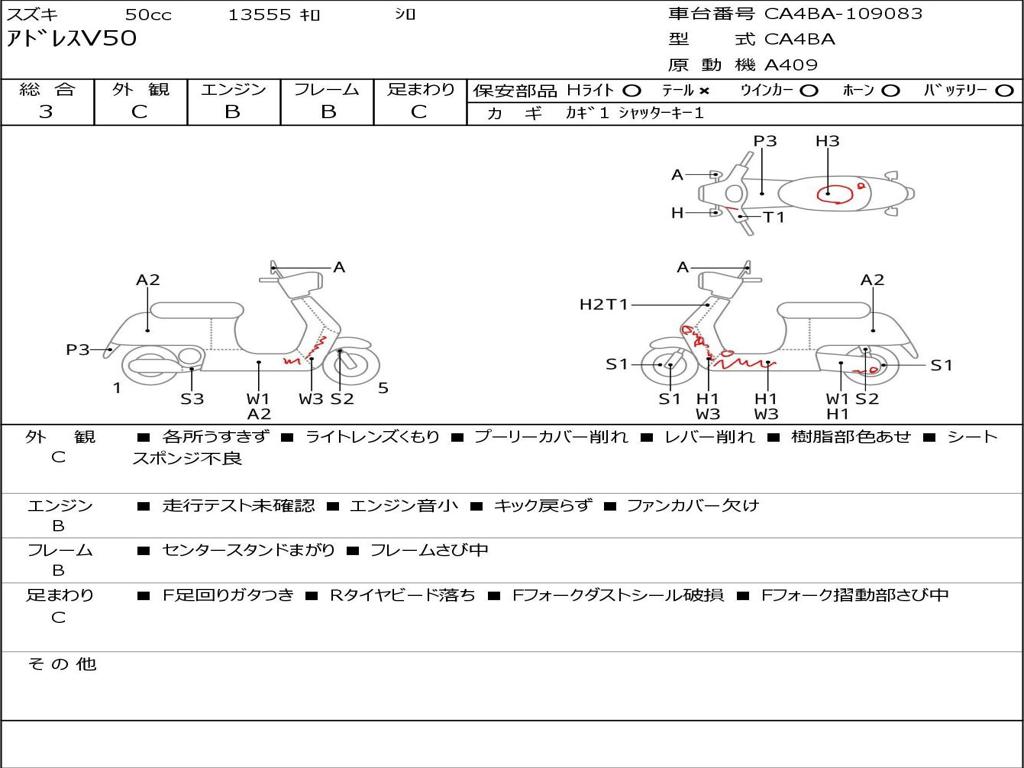 スズキ 50cc 13555 ｷﾛ ｼﾛ
ｱﾄﾞﾚｽV50

車台番号 CA4BA-109083
型 式 CA4BA
原 動 機 A409

| 総 合 | 外 観 | エンジン | フレーム | 足まわり |
|---|---|---|---|---|
| 3 | C | B | B | C |

保安部品 Hライト ○ テール × ｳｲﾝｶｰ ○ ﾎｰﾝ ○ ﾊﾞｯﾃﾘｰ ○
カ ギ ｶｷﾞ1 ｼｬｯﾀｰｷｰ1

P3 H3
A
H T1

A2 A
P3
1 S3 W1 A2 W3 S2 5

A A2
H2T1
S1 S1
S1 H1 W3 H1 W3 W1 H1 S2

外 観 C ■ 各所うすきず ■ ライトレンズくもり ■ プーリーカバー削れ ■ レバー削れ ■ 樹脂部色あせ ■ シートスポンジ不良

エンジン B ■ 走行テスト未確認 ■ エンジン音小 ■ キック戻らず ■ ファンカバー欠け

フレーム B ■ センタースタンドまがり ■ フレームさび中

足まわり C ■ F足回りガタつき ■ Rタイヤビード落ち ■ Fフォークダストシール破損 ■ Fフォーク摺動部さび中

そ の 他